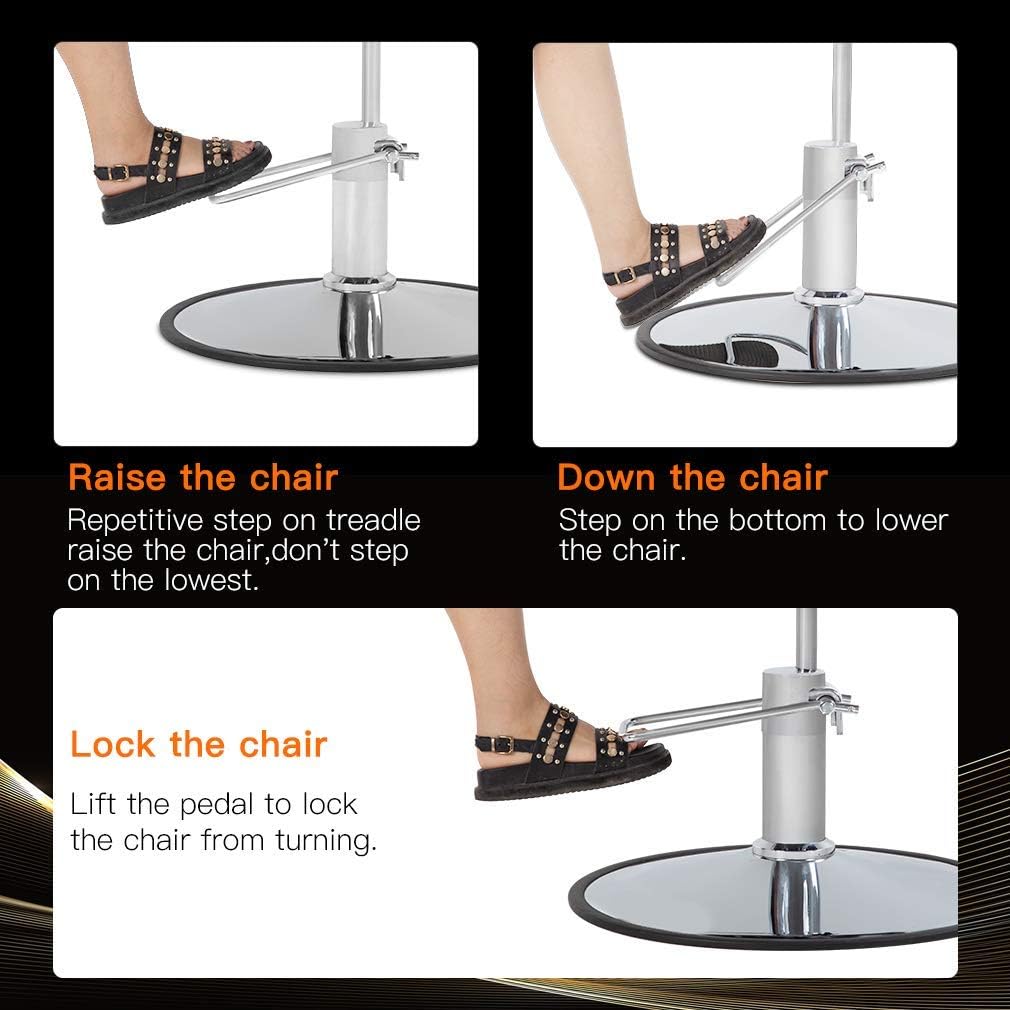 Raise the chair
Repetitive step on treadle raise the chair,don't step on the lowest.

Down the chair
Step on the bottom to lower the chair.

Lock the chair
Lift the pedal to lock the chair from turning.