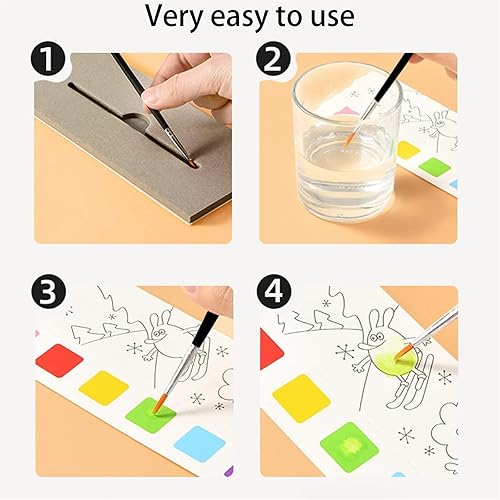 Very easy to use

1

2

3

4