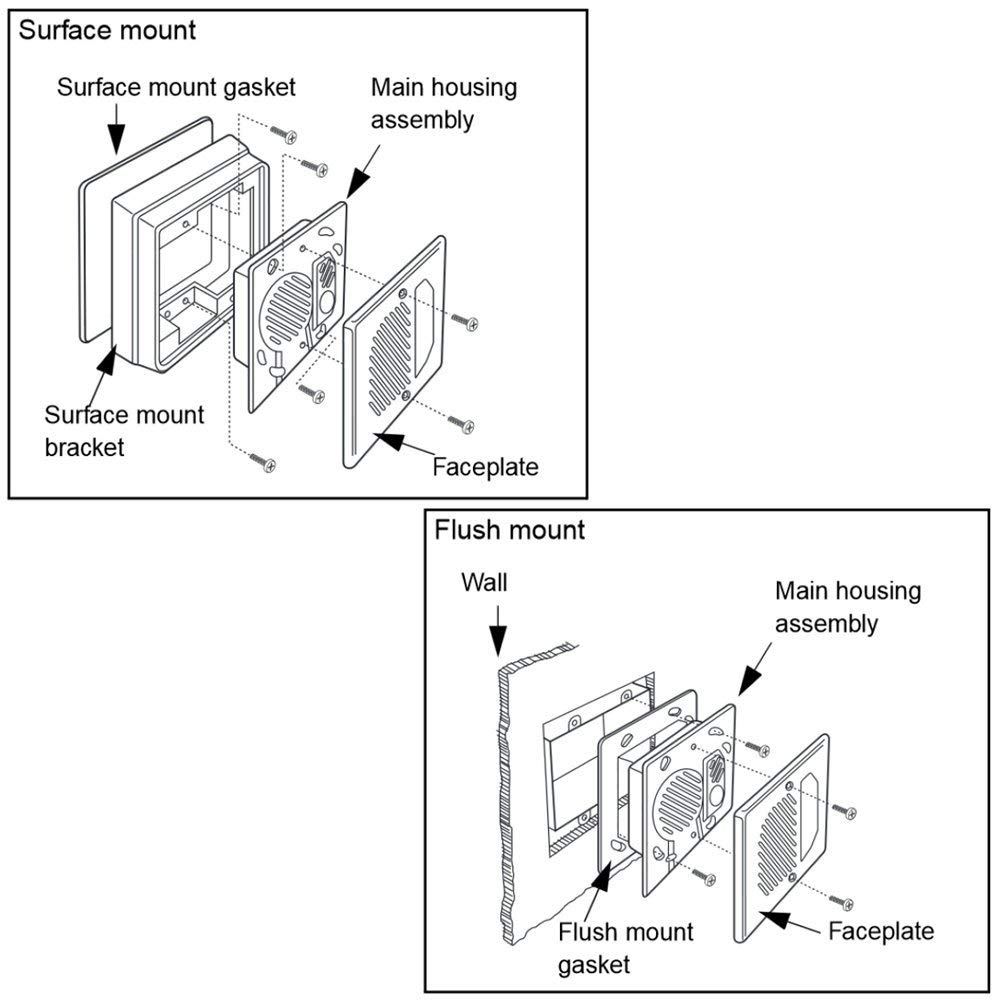 Surface mount

Surface mount gasket

Main housing assembly

Surface mount bracket

Faceplate

Flush mount

Wall

Main housing assembly

Flush mount gasket

Faceplate