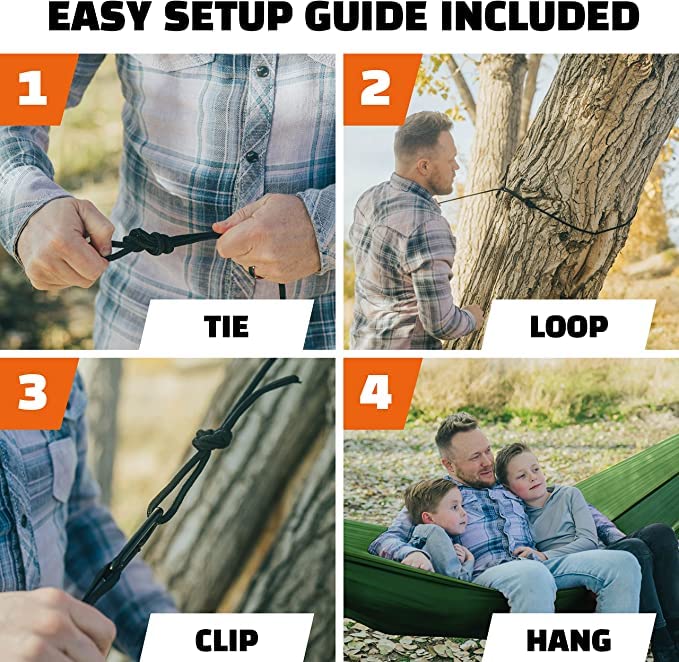 EASY SETUP GUIDE INCLUDED

1

TIE

2

LOOP

3

CLIP

4

HANG