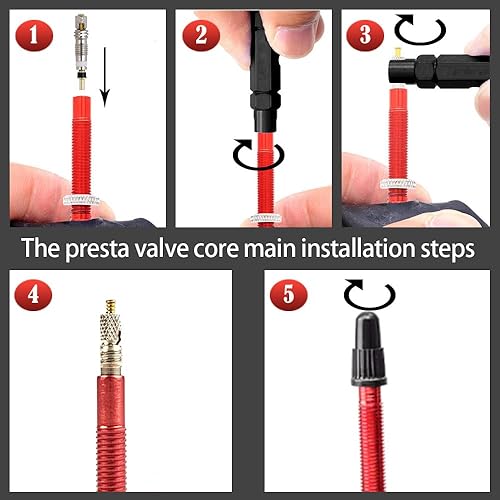 1

2

3

The presta valve core main installation steps

4

5