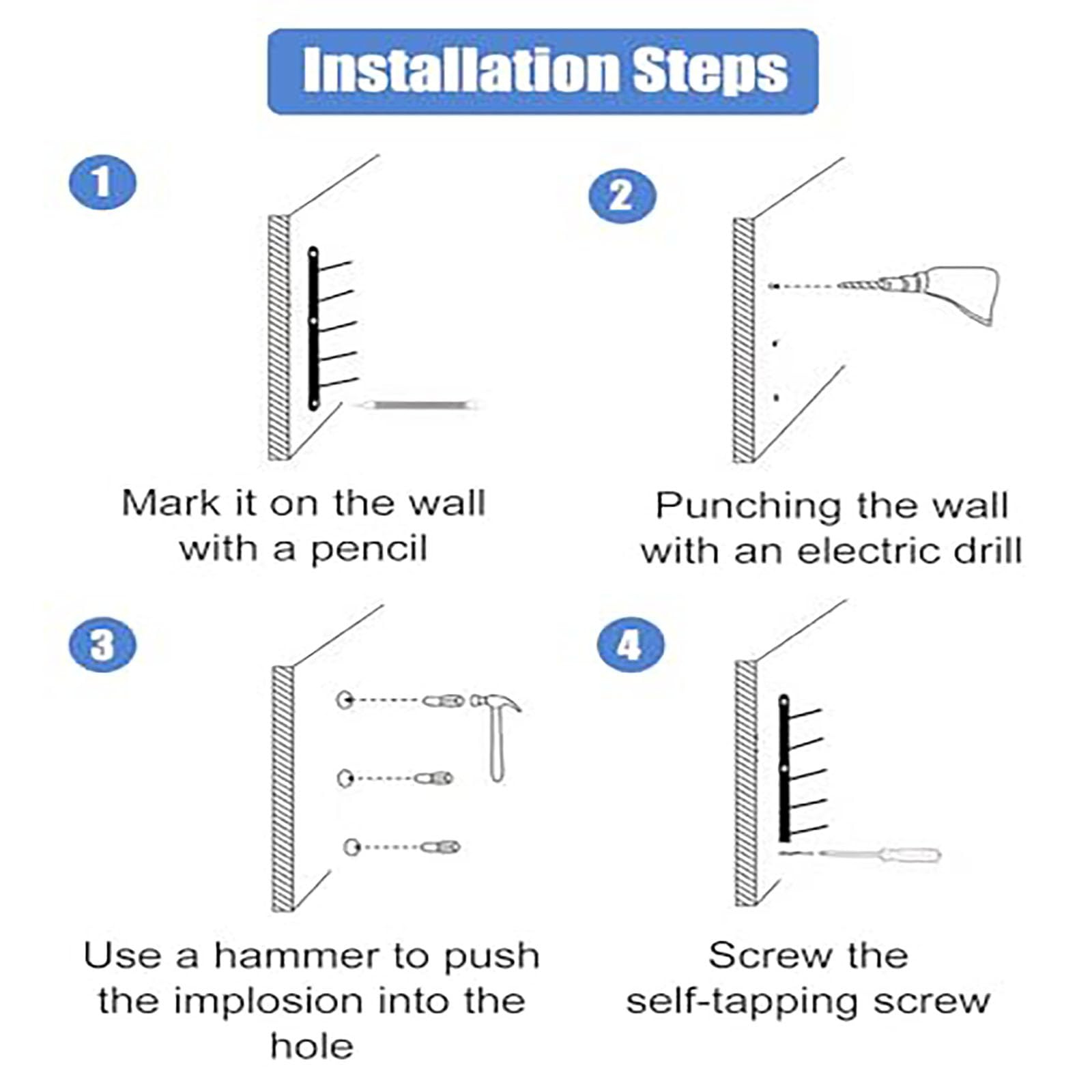 Installation Steps

1

Mark it on the wall with a pencil

2

Punching the wall with an electric drill

3

Use a hammer to push the implosion into the hole

4

Screw the self-tapping screw