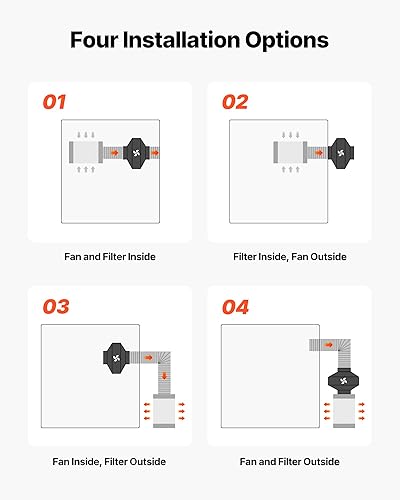 Four Installation Options

01

Fan and Filter Inside

02

Filter Inside, Fan Outside

03

Fan Inside, Filter Outside

04

Fan and Filter Outside