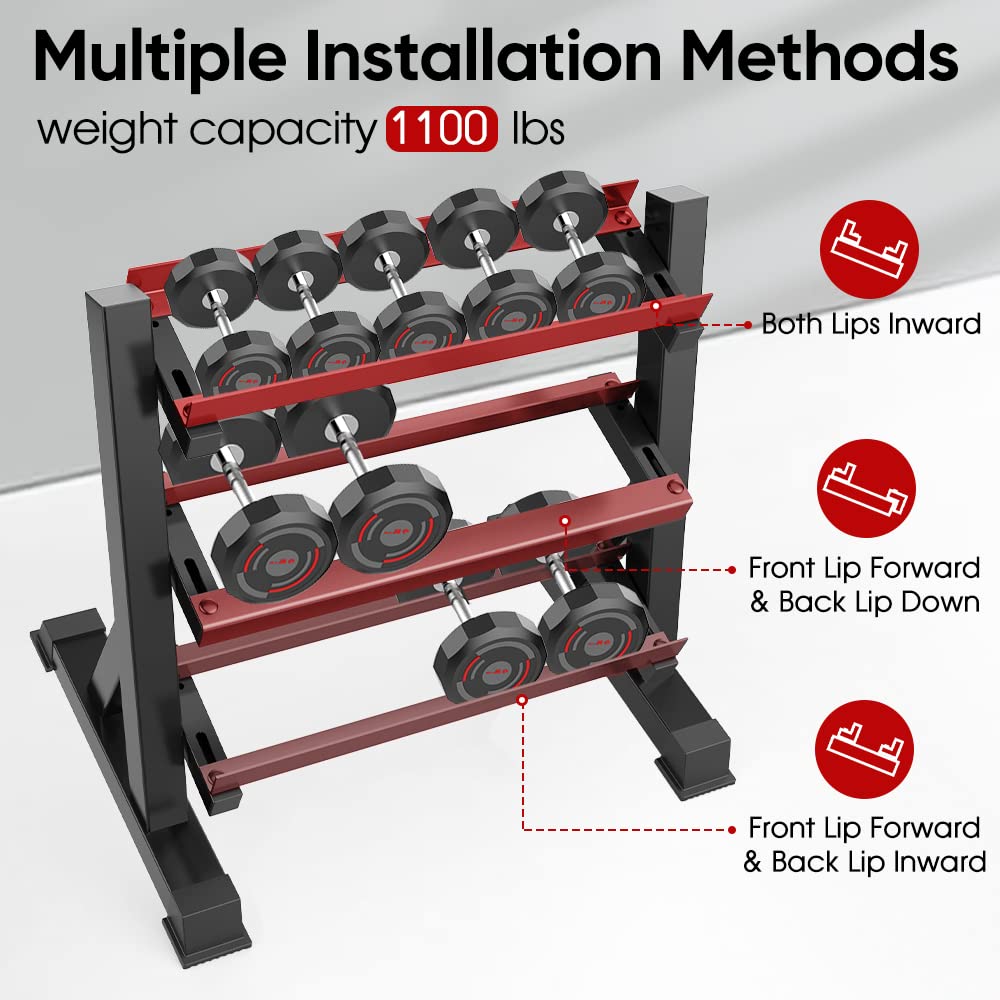 Multiple Installation Methods

weight capacity 1100 lbs

Both Lips Inward

Front Lip Forward & Back Lip Down

Front Lip Forward & Back Lip Inward