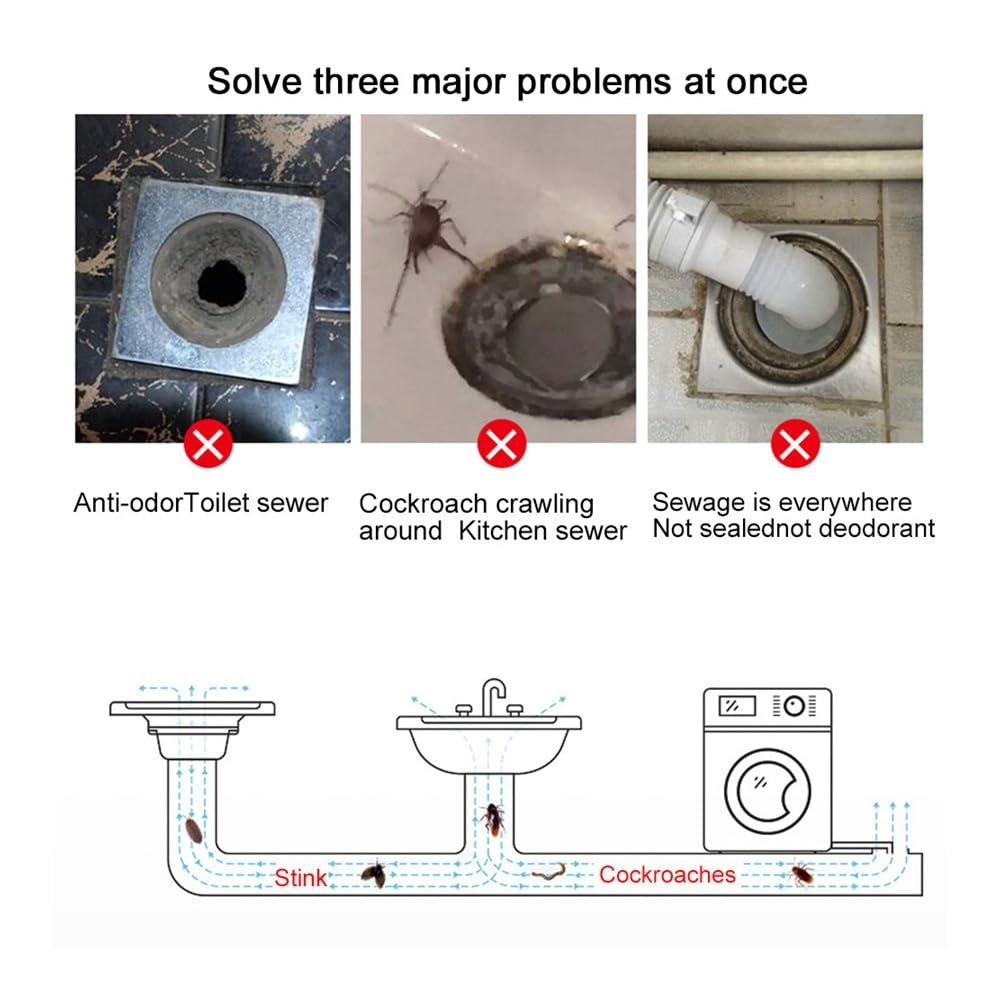 Solve three major problems at once

Anti-odorToilet sewer

Cockroach crawling around Kitchen sewer

Sewage is everywhere Not sealednot deodorant

Stink

Cockroaches