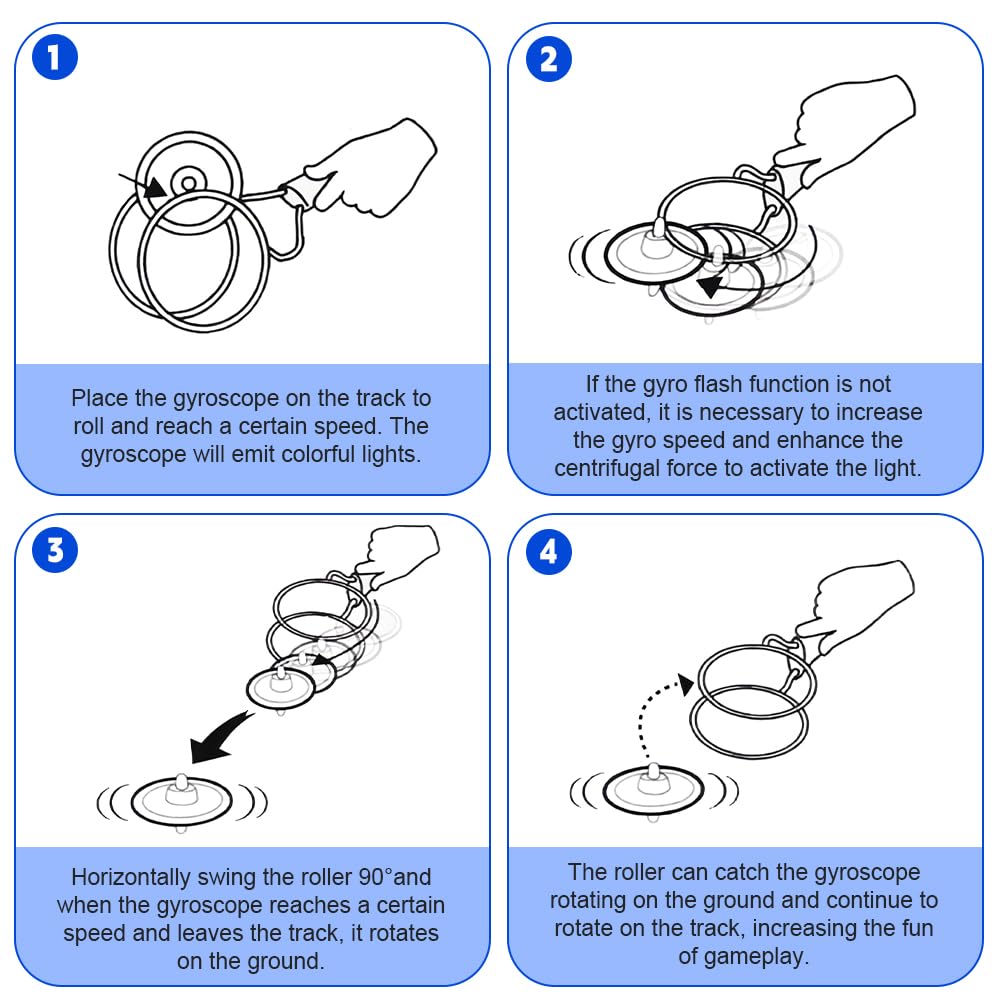 1

Place the gyroscope on the track to roll and reach a certain speed. The gyroscope will emit colorful lights.

2

If the gyro flash function is not activated, it is necessary to increase the gyro speed and enhance the centrifugal force to activate the light.

3

Horizontally swing the roller 90°and when the gyroscope reaches a certain speed and leaves the track, it rotates on the ground.

4

The roller can catch the gyroscope rotating on the ground and continue to rotate on the track, increasing the fun of gameplay.