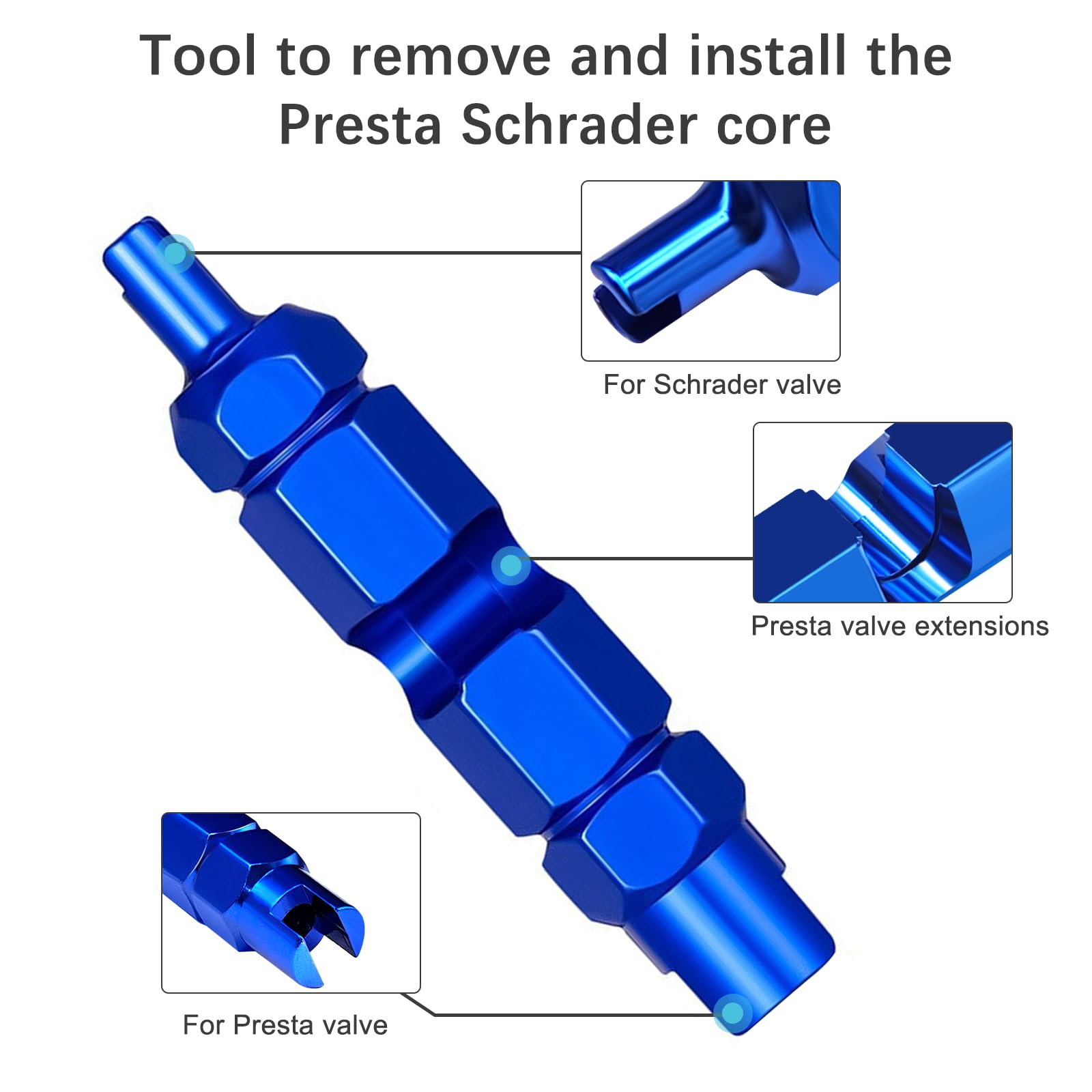 Tool to remove and install the Presta Schrader core

For Schrader valve

Presta valve extensions

For Presta valve