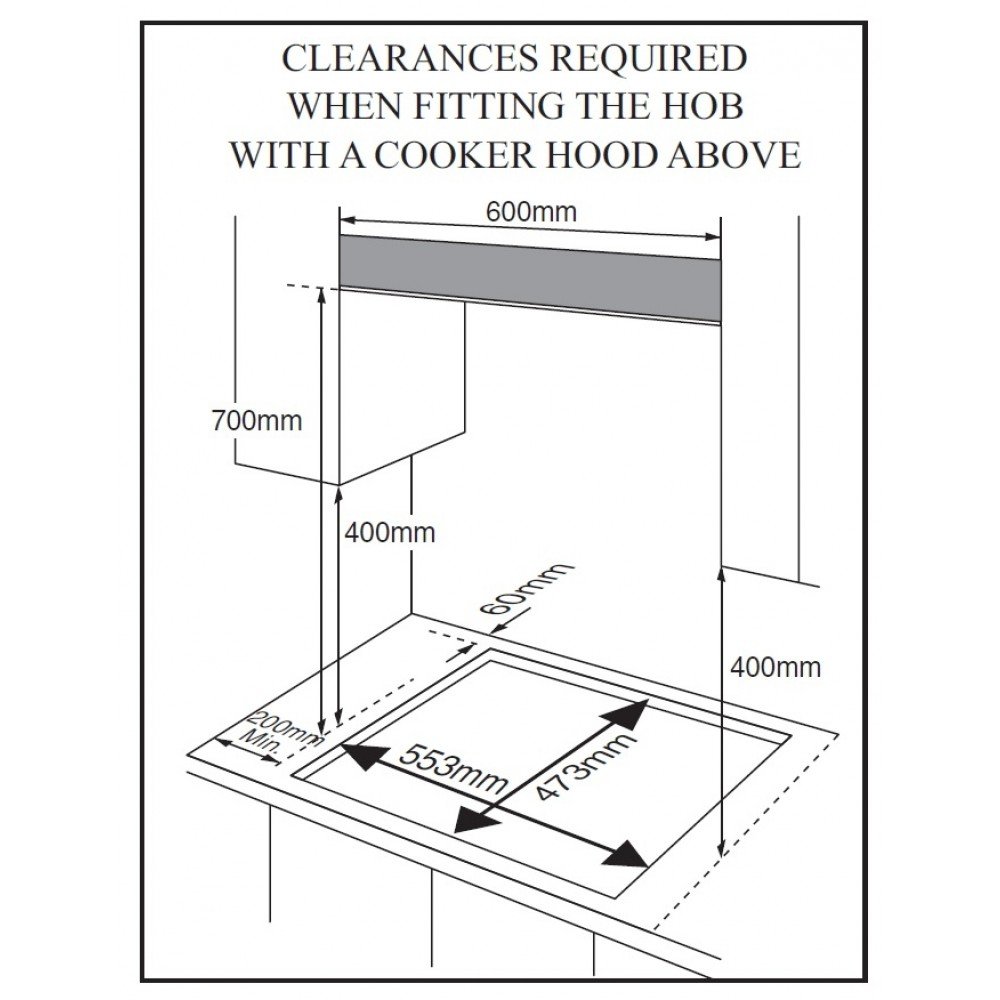 CLEARANCES REQUIRED WHEN FITTING THE HOB WITH A COOKER HOOD ABOVE

600mm

700mm

400mm

60mm

400mm

200mm Min.

553mm

473mm