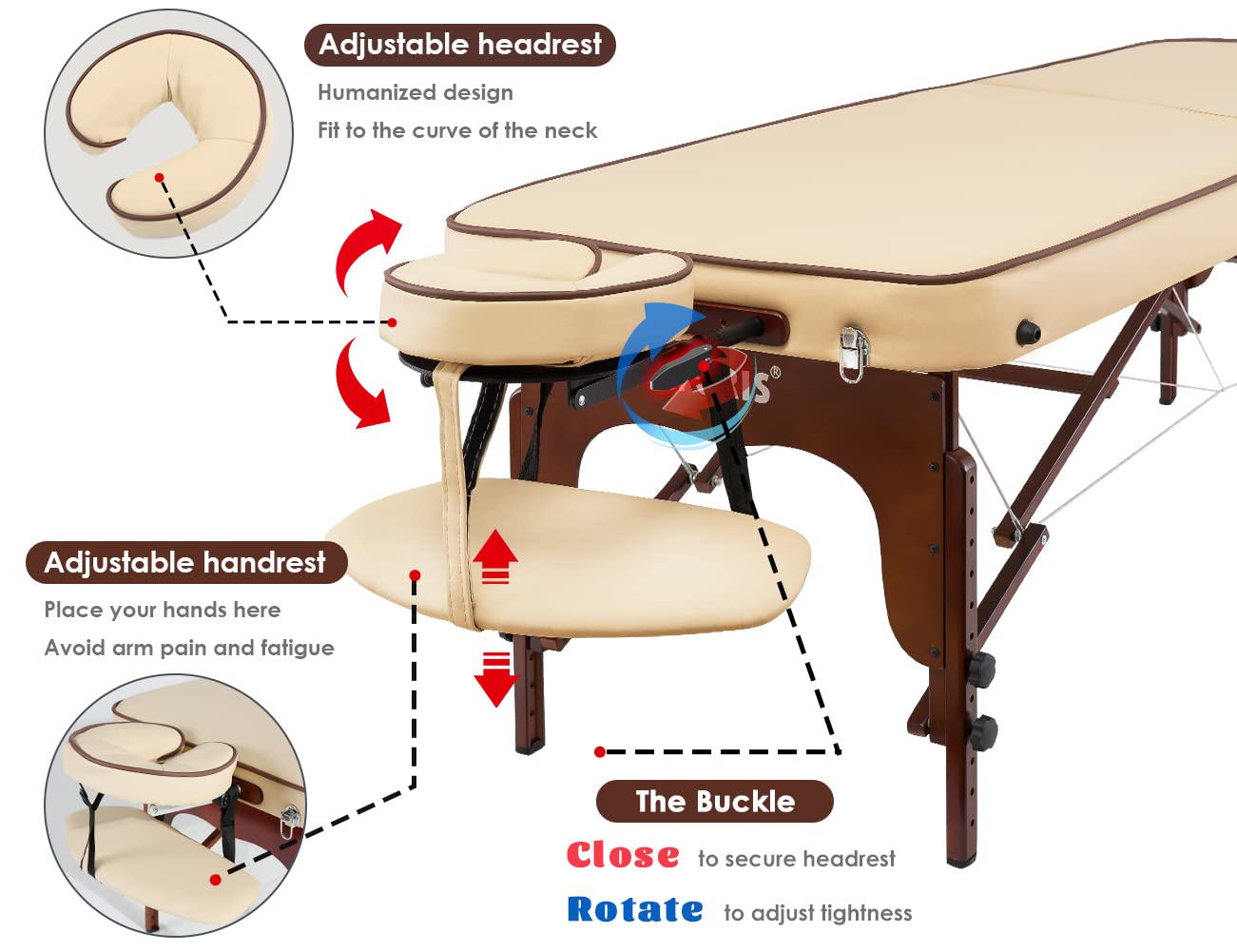 Adjustable headrest
Humanized design
Fit to the curve of the neck

Adjustable handrest
Place your hands here
Avoid arm pain and fatigue

The Buckle
Close to secure headrest
Rotate to adjust tightness