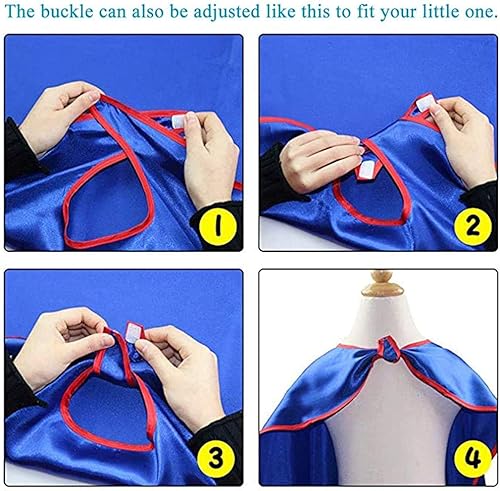 The buckle can also be adjusted like this to fit your little one.

1

2

3

4