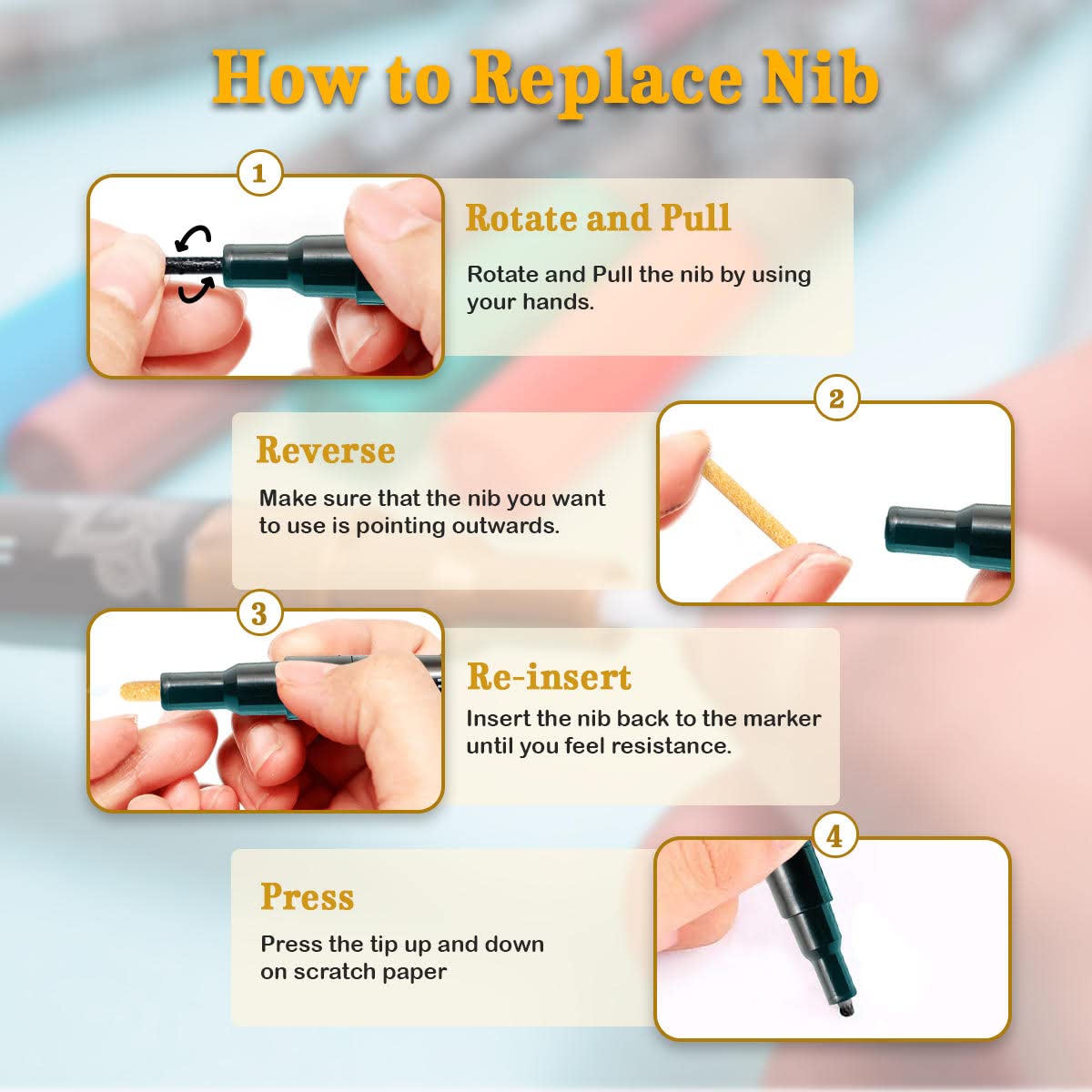 How to Replace Nib

1

Rotate and Pull

Rotate and Pull the nib by using your hands.

2

Reverse

Make sure that the nib you want to use is pointing outwards.

3

Re-insert

Insert the nib back to the marker until you feel resistance.

4

Press

Press the tip up and down on scratch paper