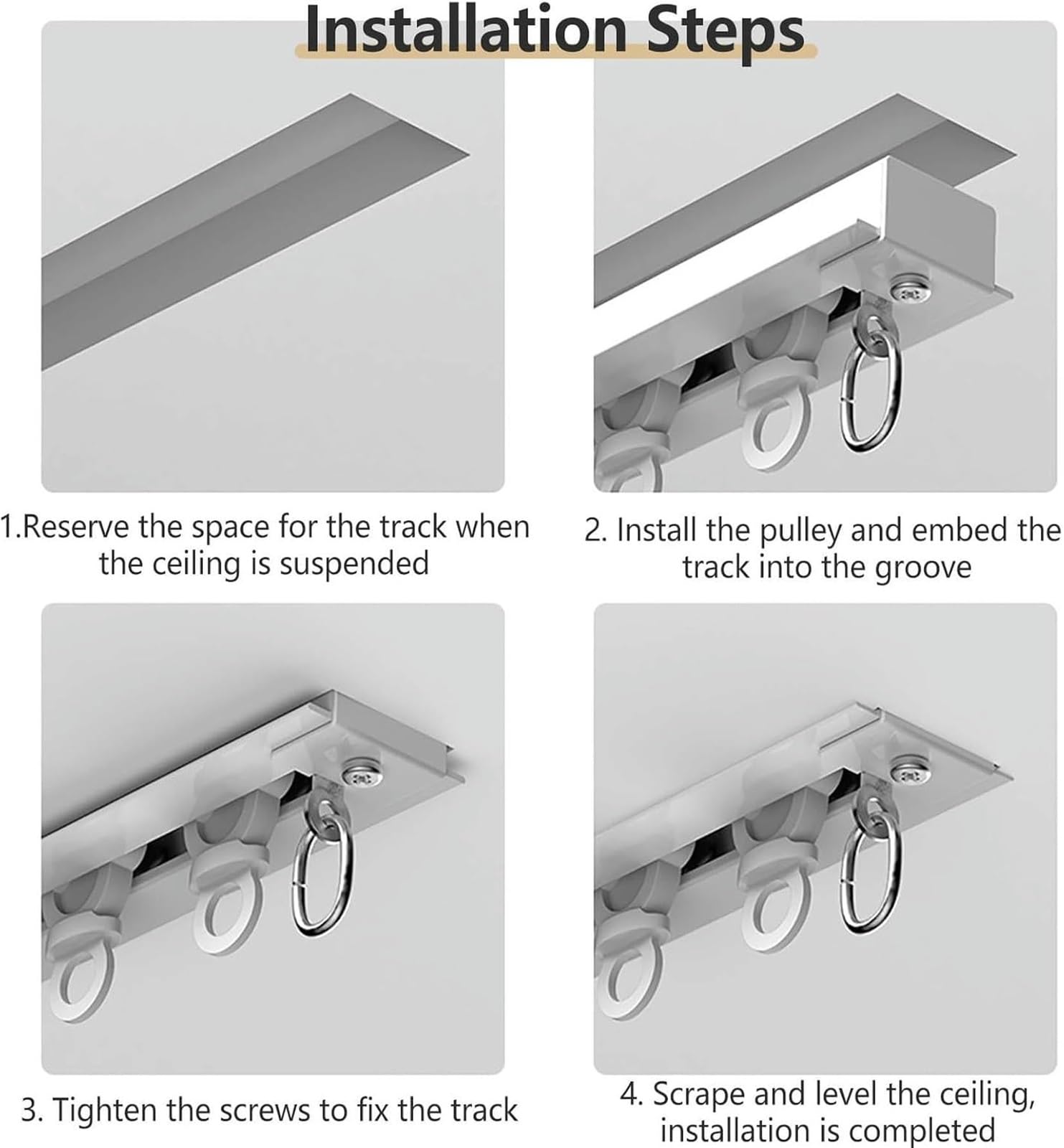 Installation Steps

1.Reserve the space for the track when the ceiling is suspended

2. Install the pulley and embed the track into the groove

3. Tighten the screws to fix the track

4. Scrape and level the ceiling, installation is completed