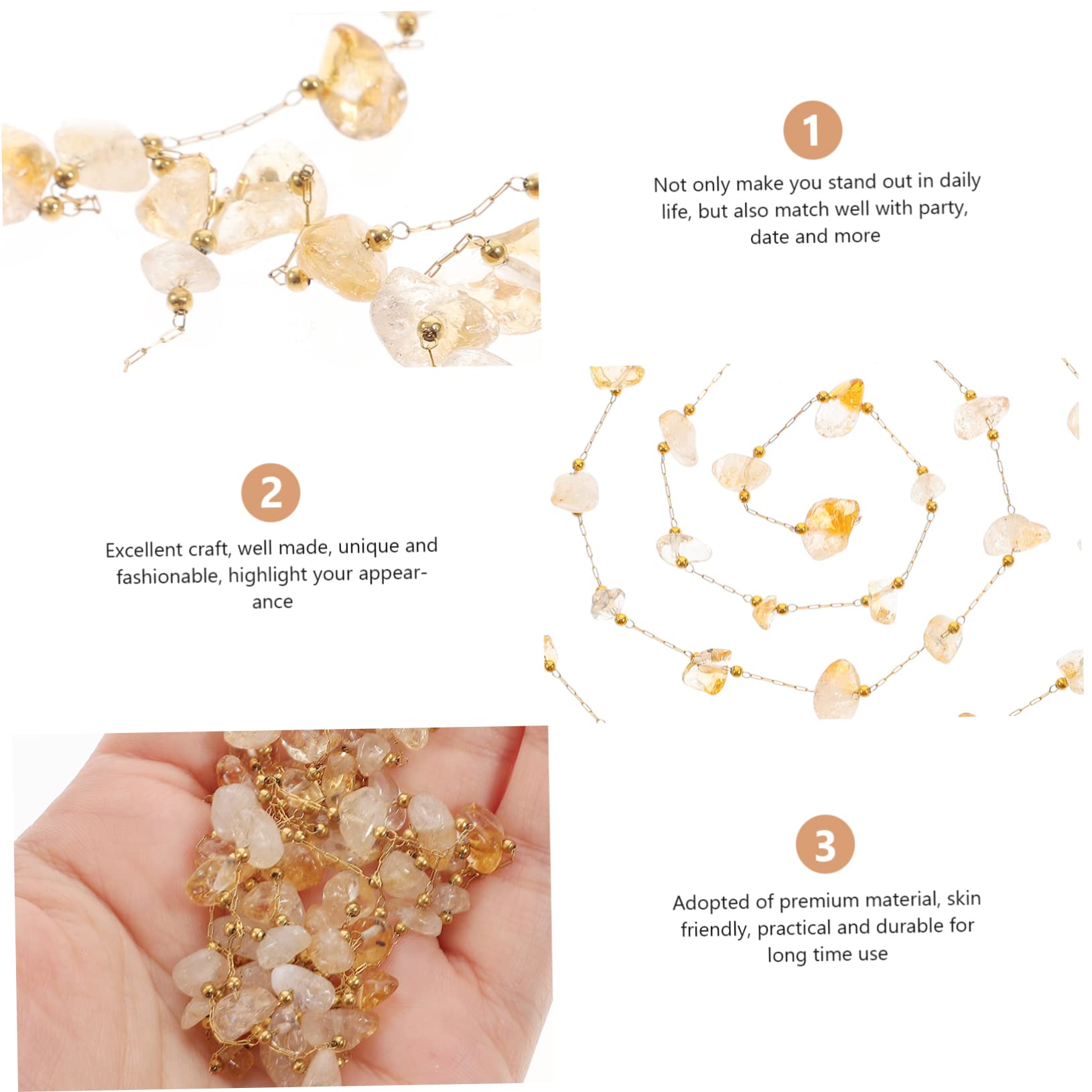 1

Not only make you stand out in daily life, but also match well with party, date and more

2

Excellent craft, well made, unique and fashionable, highlight your appearance

3

Adopted of premium material, skin friendly, practical and durable for long time use