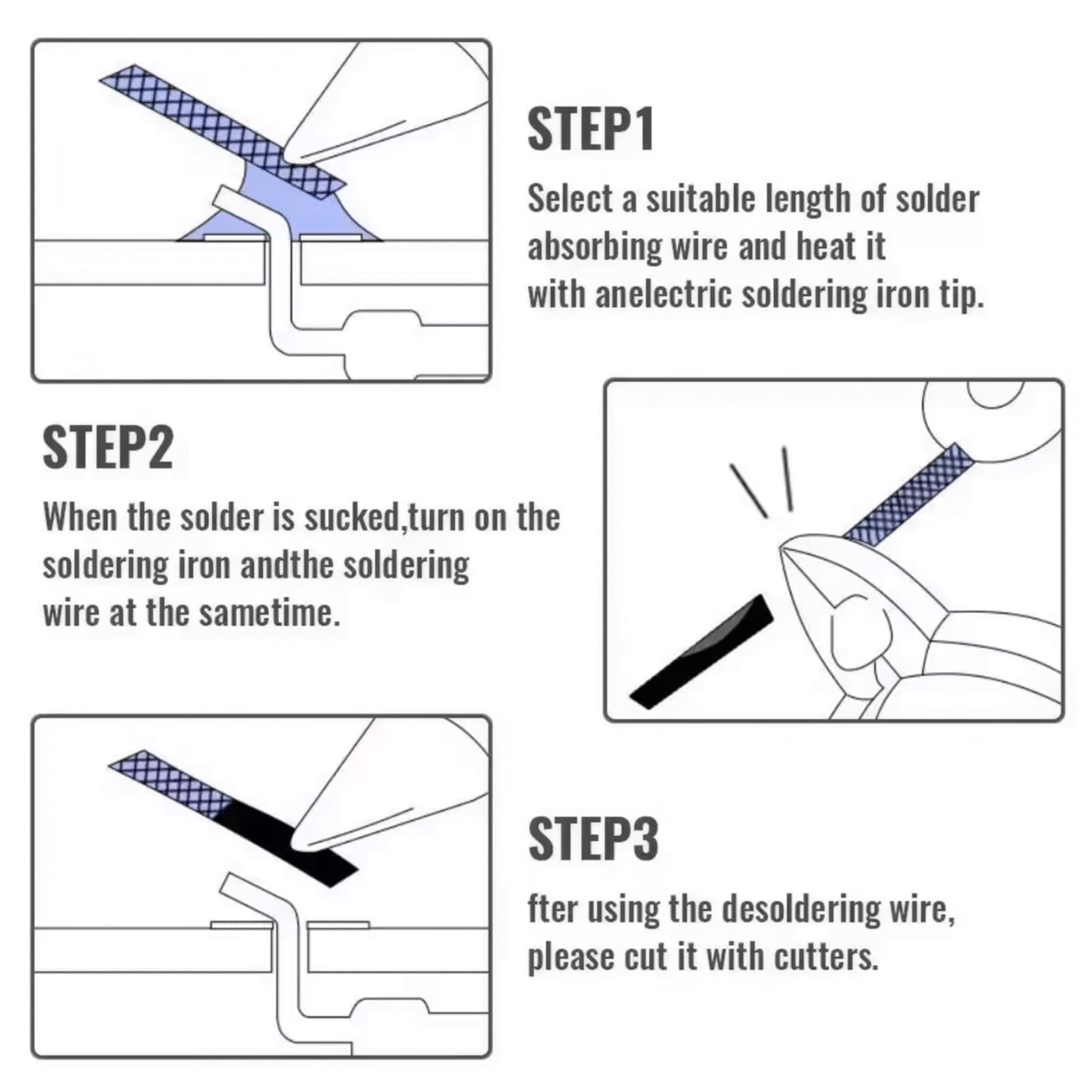 STEP1

Select a suitable length of solder absorbing wire and heat it with anelectric soldering iron tip.

STEP2

When the solder is sucked,turn on the soldering iron andthe soldering wire at the sametime.

STEP3

fter using the desoldering wire, please cut it with cutters.