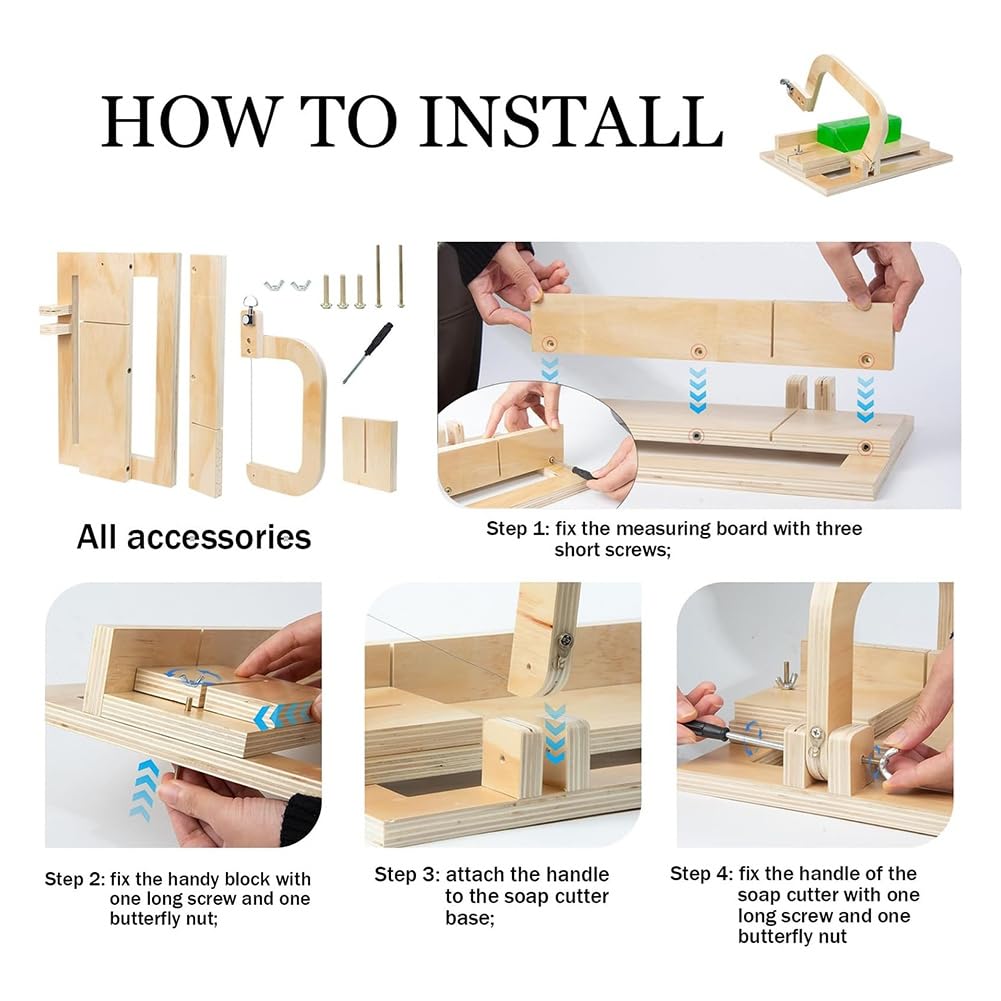 HOW TO INSTALL

All accessories

Step 1: fix the measuring board with three short screws;

Step 2: fix the handy block with one long screw and one butterfly nut;

Step 3: attach the handle to the soap cutter base;

Step 4: fix the handle of the soap cutter with one long screw and one butterfly nut