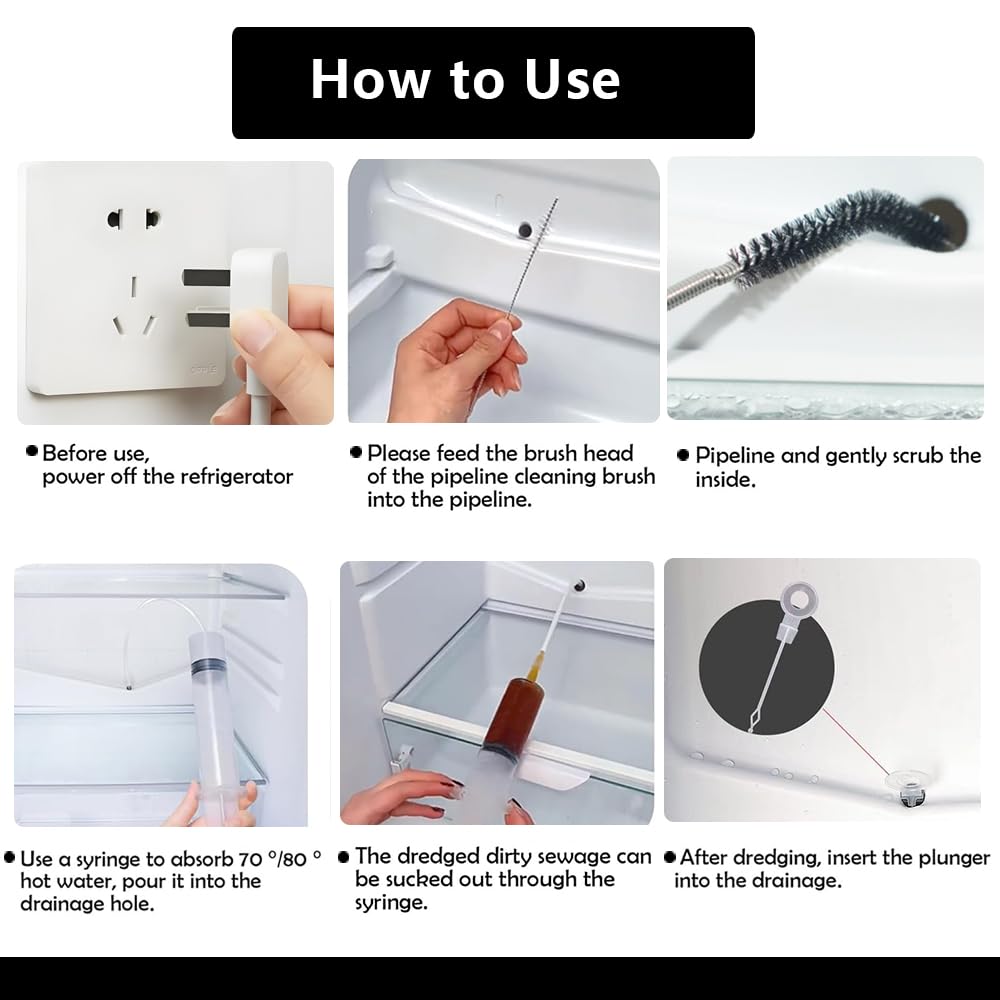 How to Use

● Before use, power off the refrigerator

● Please feed the brush head of the pipeline cleaning brush into the pipeline.

● Pipeline and gently scrub the inside.

● Use a syringe to absorb 70 °/80 ° hot water, pour it into the drainage hole.

● The dredged dirty sewage can be sucked out through the syringe.

● After dredging, insert the plunger into the drainage.