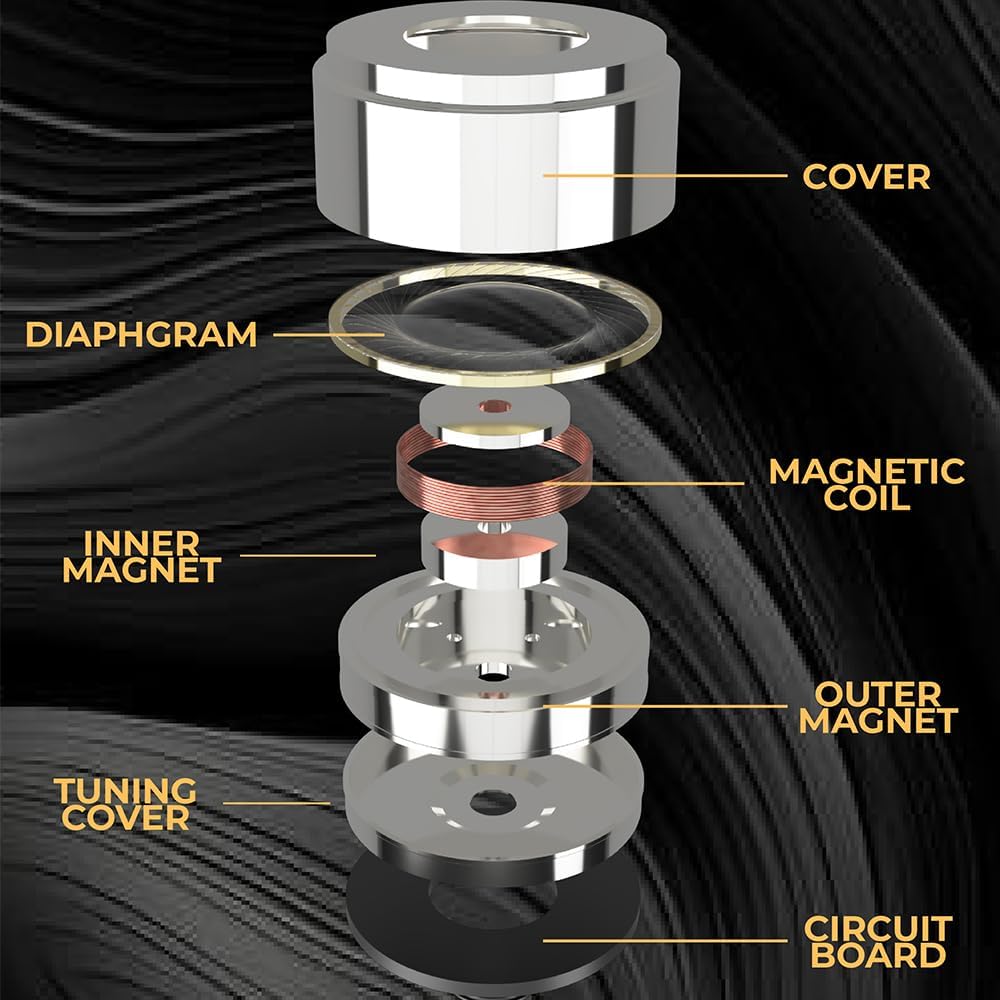 COVER

DIAPHGRAM

MAGNETIC COIL

INNER MAGNET

OUTER MAGNET

TUNING COVER

CIRCUIT BOARD