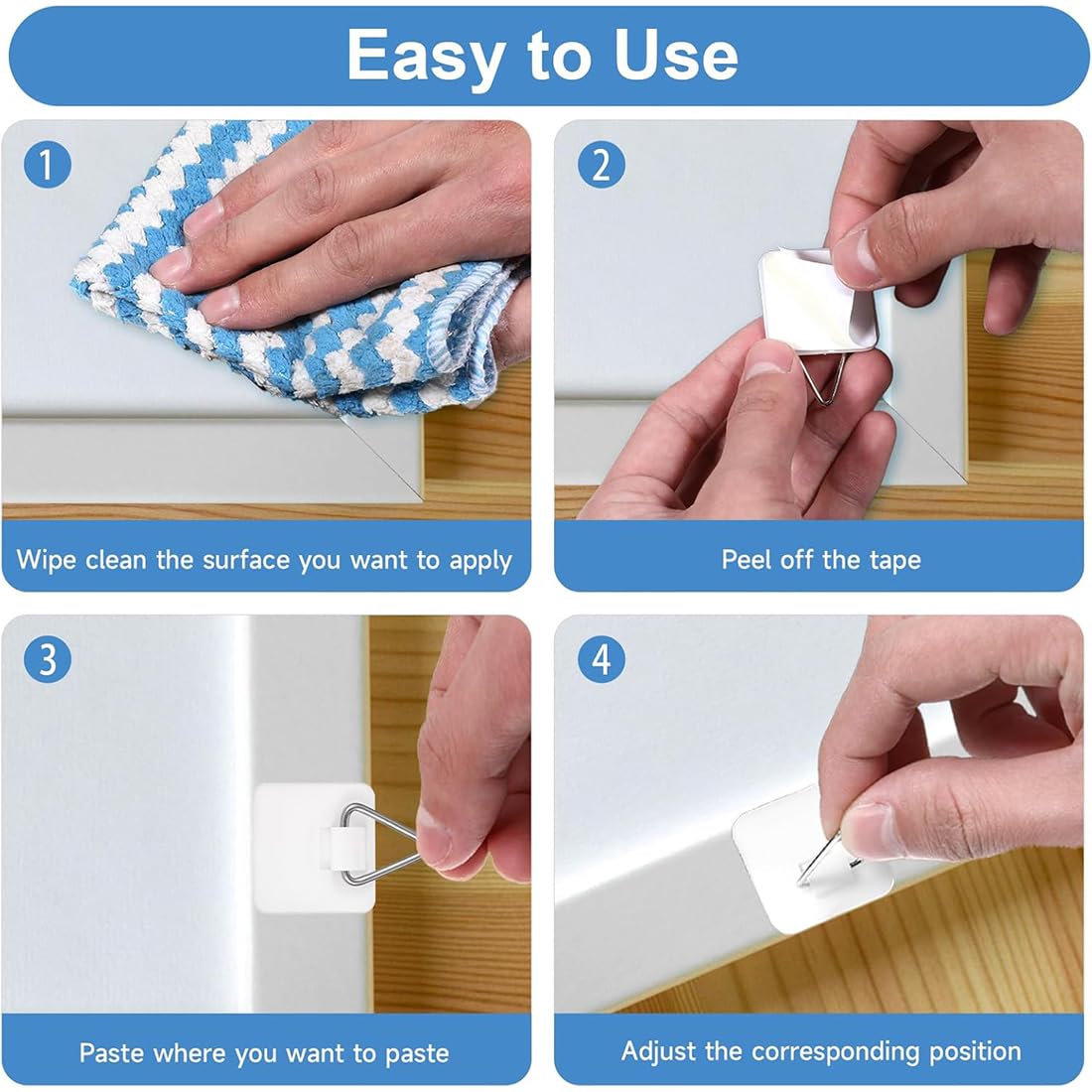 Easy to Use

1

Wipe clean the surface you want to apply

2

Peel off the tape

3

Paste where you want to paste

4

Adjust the corresponding position