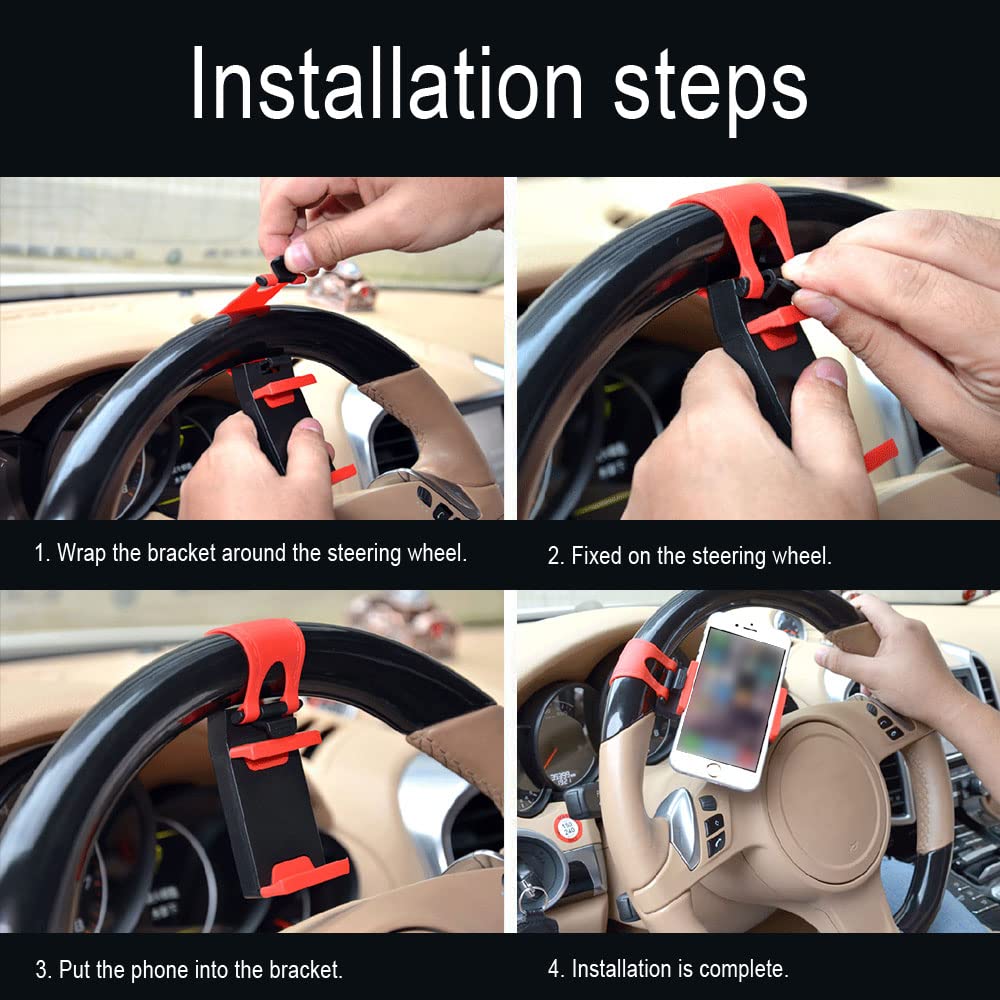 Installation steps

1. Wrap the bracket around the steering wheel.

2. Fixed on the steering wheel.

3. Put the phone into the bracket.

4. Installation is complete.