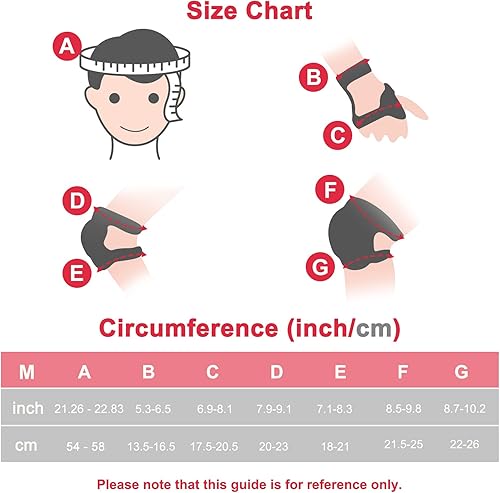 Size Chart

A

B

C

D

E

F

G

Circumference (inch/cm)

| M | A | B | C | D | E | F | G |
|---|---|---|---|---|---|---|---|
| inch | 21.26 - 22.83 | 5.3-6.5 | 6.9-8.1 | 7.9-9.1 | 7.1-8.3 | 8.5-9.8 | 8.7-10.2 |
| cm | 54 - 58 | 13.5-16.5 | 17.5-20.5 | 20-23 | 18-21 | 21.5-25 | 22-26 |

Please note that this guide is for reference only.