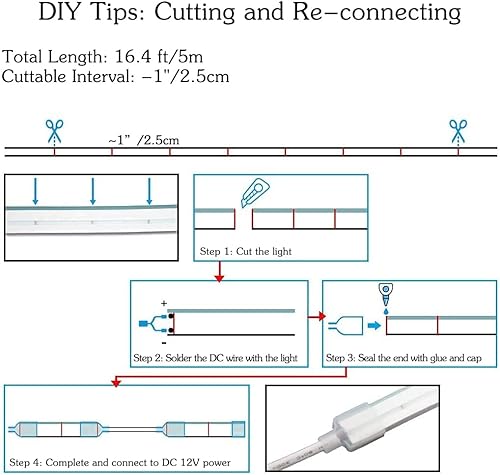 DIY Tips: Cutting and Re-connecting

Total Length: 16.4 ft/5m
Cuttable Interval: -1"/2.5cm

~1" /2.5cm

Step 1: Cut the light

+
-
Step 2: Solder the DC wire with the light

Step 3: Seal the end with glue and cap

Step 4: Complete and connect to DC 12V power