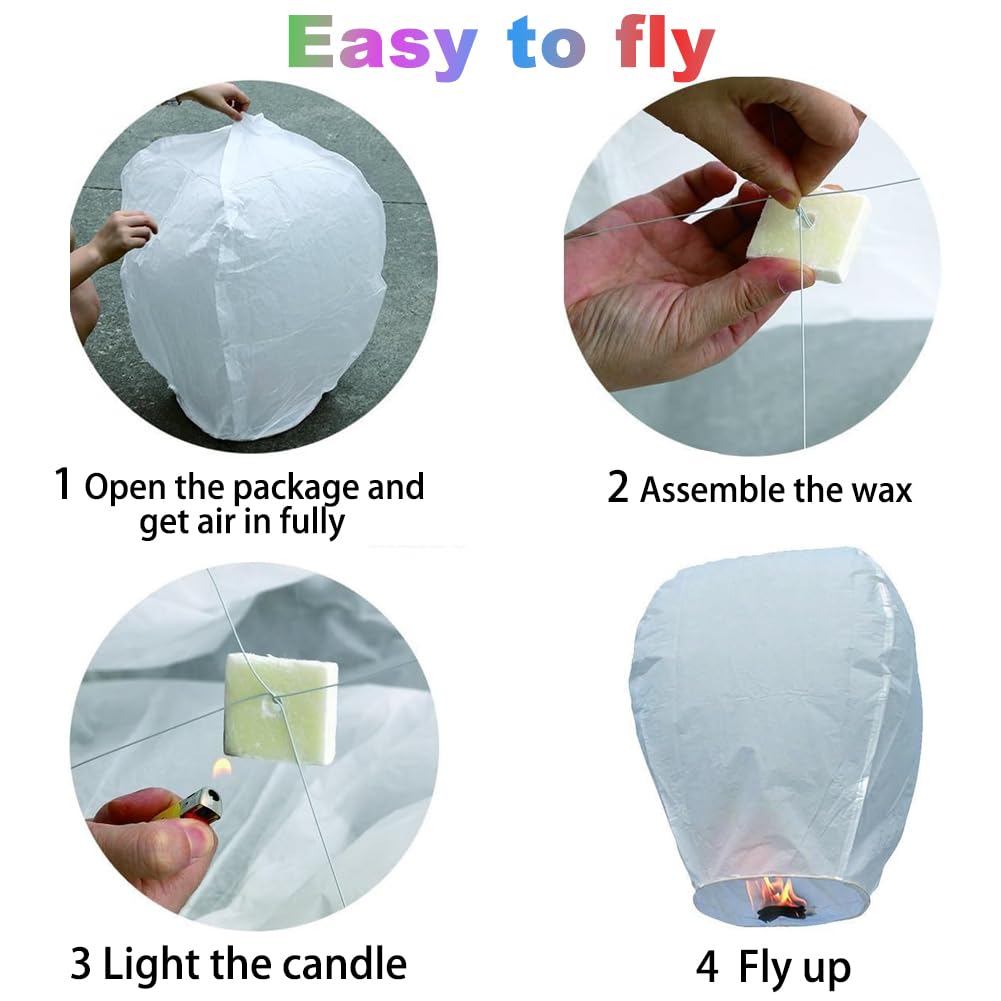 Easy to fly

1 Open the package and get air in fully

2 Assemble the wax

3 Light the candle

4 Fly up