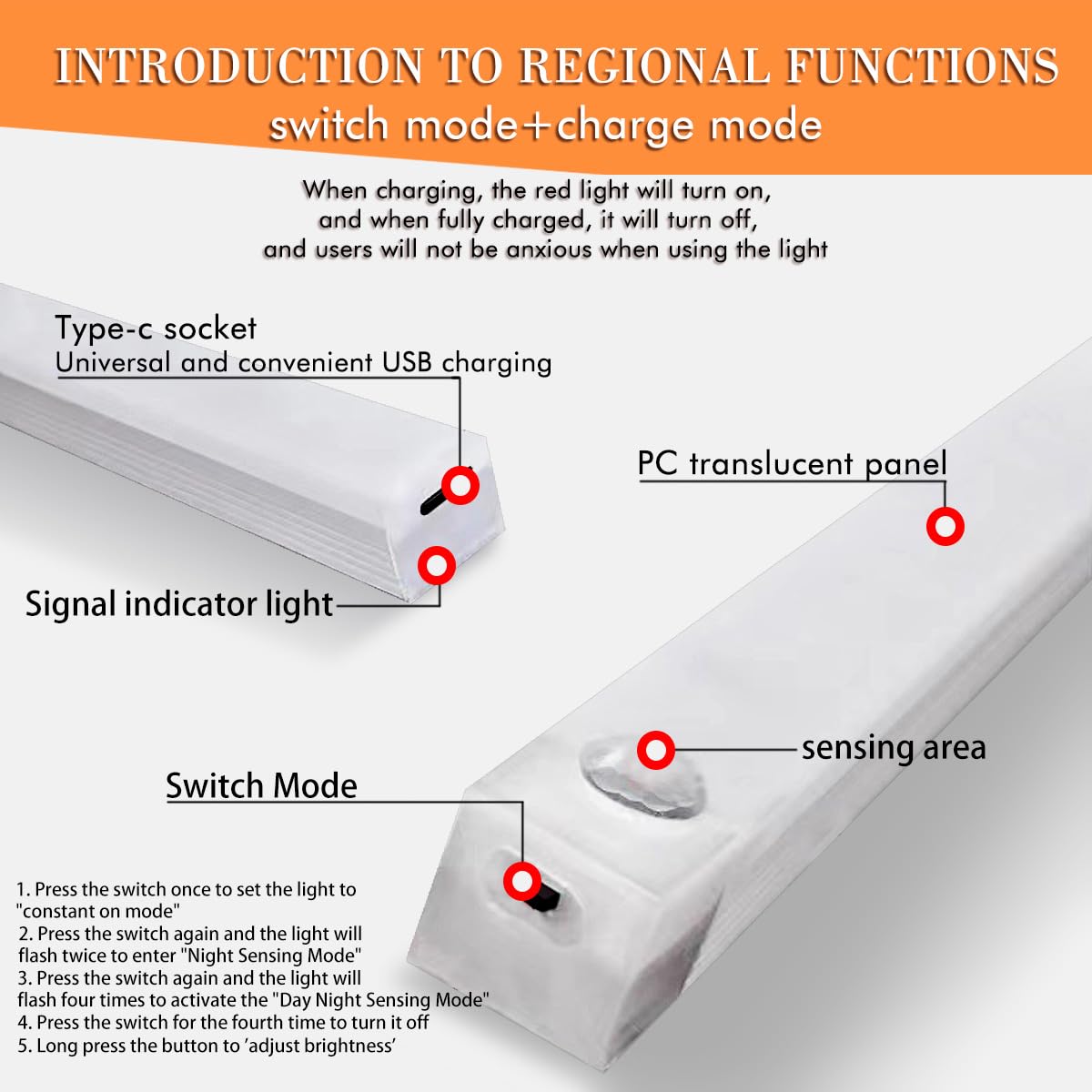 INTRODUCTION TO REGIONAL FUNCTIONS
switch mode+charge mode

When charging, the red light will turn on, and when fully charged, it will turn off, and users will not be anxious when using the light

Type-c socket
Universal and convenient USB charging

PC translucent panel

Signal indicator light

sensing area

Switch Mode

1. Press the switch once to set the light to "constant on mode"
2. Press the switch again and the light will flash twice to enter "Night Sensing Mode"
3. Press the switch again and the light will flash four times to activate the "Day Night Sensing Mode"
4. Press the switch for the fourth time to turn it off
5. Long press the button to 'adjust brightness'