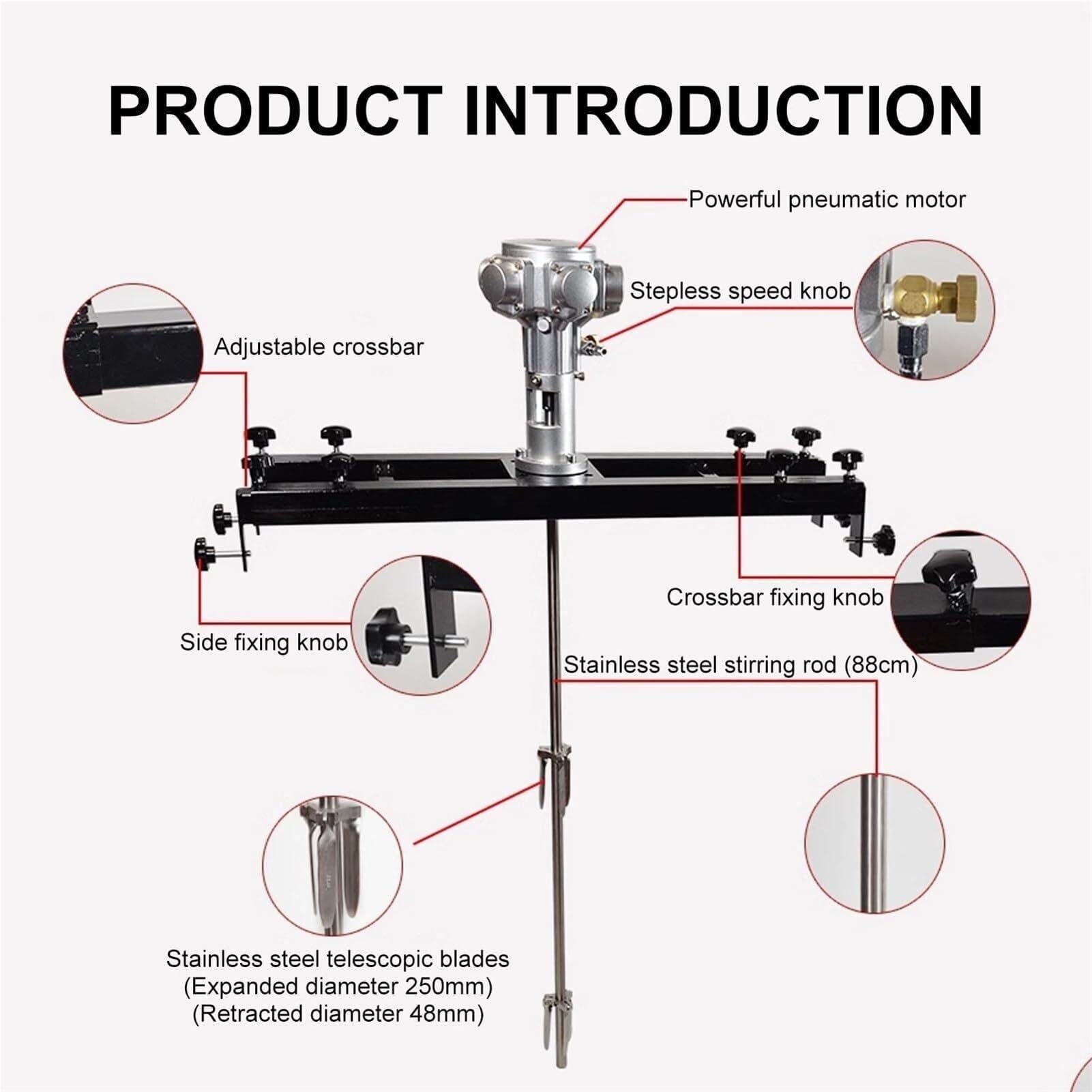 PRODUCT INTRODUCTION

Powerful pneumatic motor

Stepless speed knob

Adjustable crossbar

Crossbar fixing knob

Side fixing knob

Stainless steel stirring rod (88cm)

Stainless steel telescopic blades
(Expanded diameter 250mm)
(Retracted diameter 48mm)