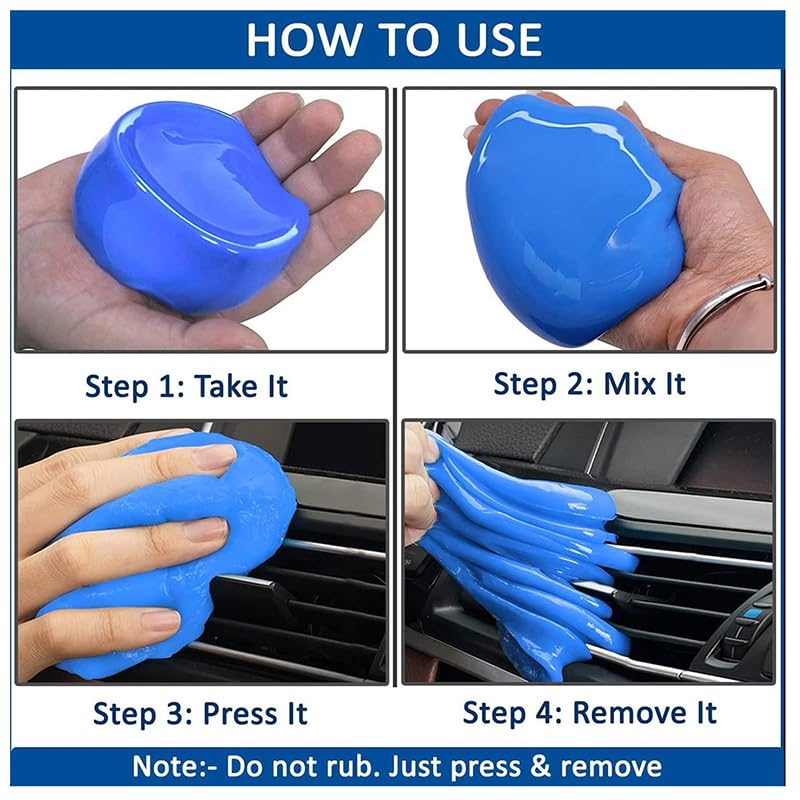 HOW TO USE

Step 1: Take It

Step 2: Mix It

Step 3: Press It

Step 4: Remove It

Note:- Do not rub. Just press & remove