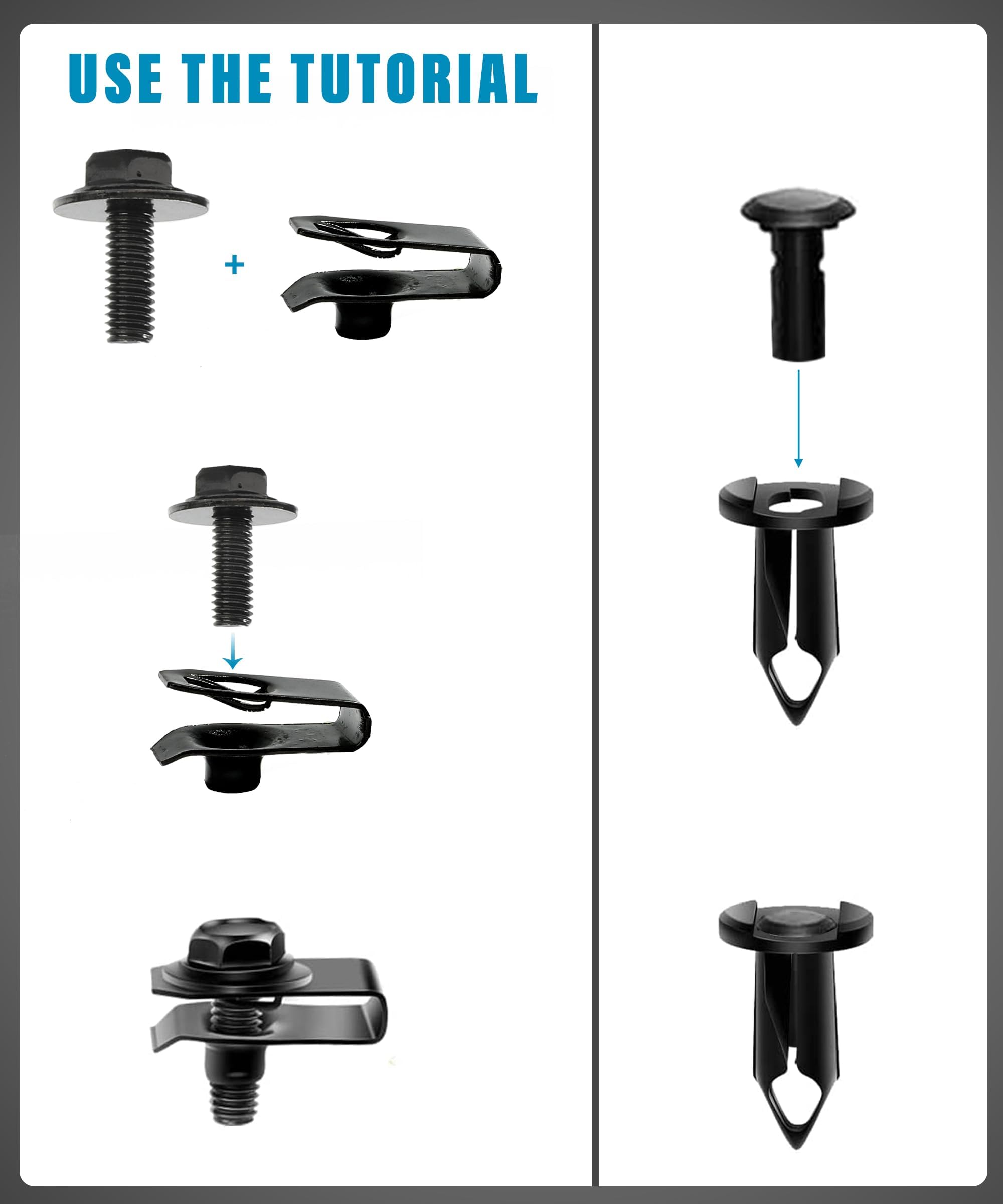 USE THE TUTORIAL

+