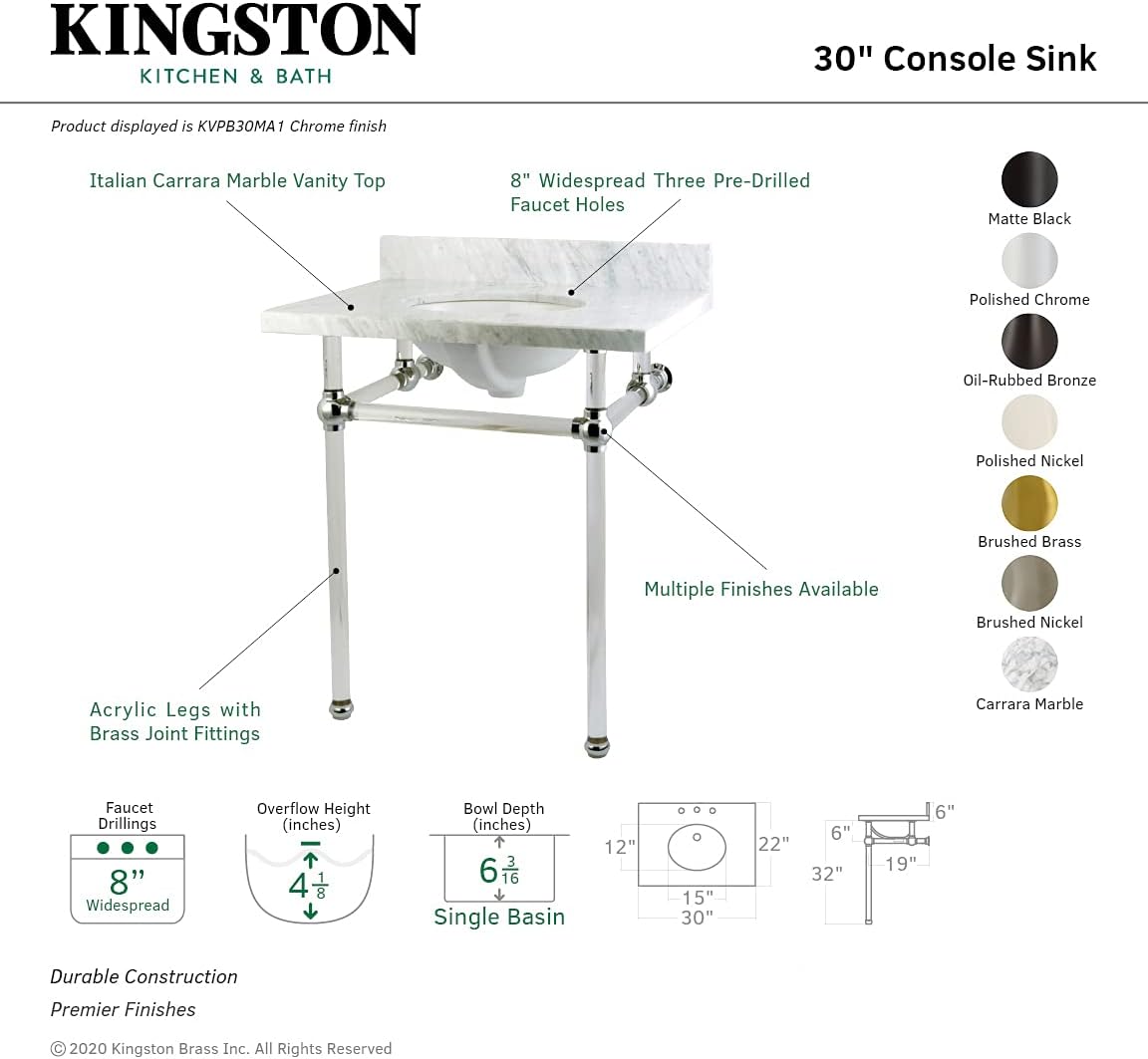 KINGSTON
KITCHEN & BATH

30" Console Sink

Product displayed is KVPB30MA1 Chrome finish

Italian Carrara Marble Vanity Top

8" Widespread Three Pre-Drilled Faucet Holes

Multiple Finishes Available

Acrylic Legs with Brass Joint Fittings

Matte Black
Polished Chrome
Oil-Rubbed Bronze
Polished Nickel
Brushed Brass
Brushed Nickel
Carrara Marble

Faucet Drillings
8"
Widespread

Overflow Height (inches)
$4\frac{1}{8}$

Bowl Depth (inches)
$6\frac{3}{16}$
Single Basin

12"
22"
15"
30"

6"
6"
32"
19"

Durable Construction
Premier Finishes

© 2020 Kingston Brass Inc. All Rights Reserved