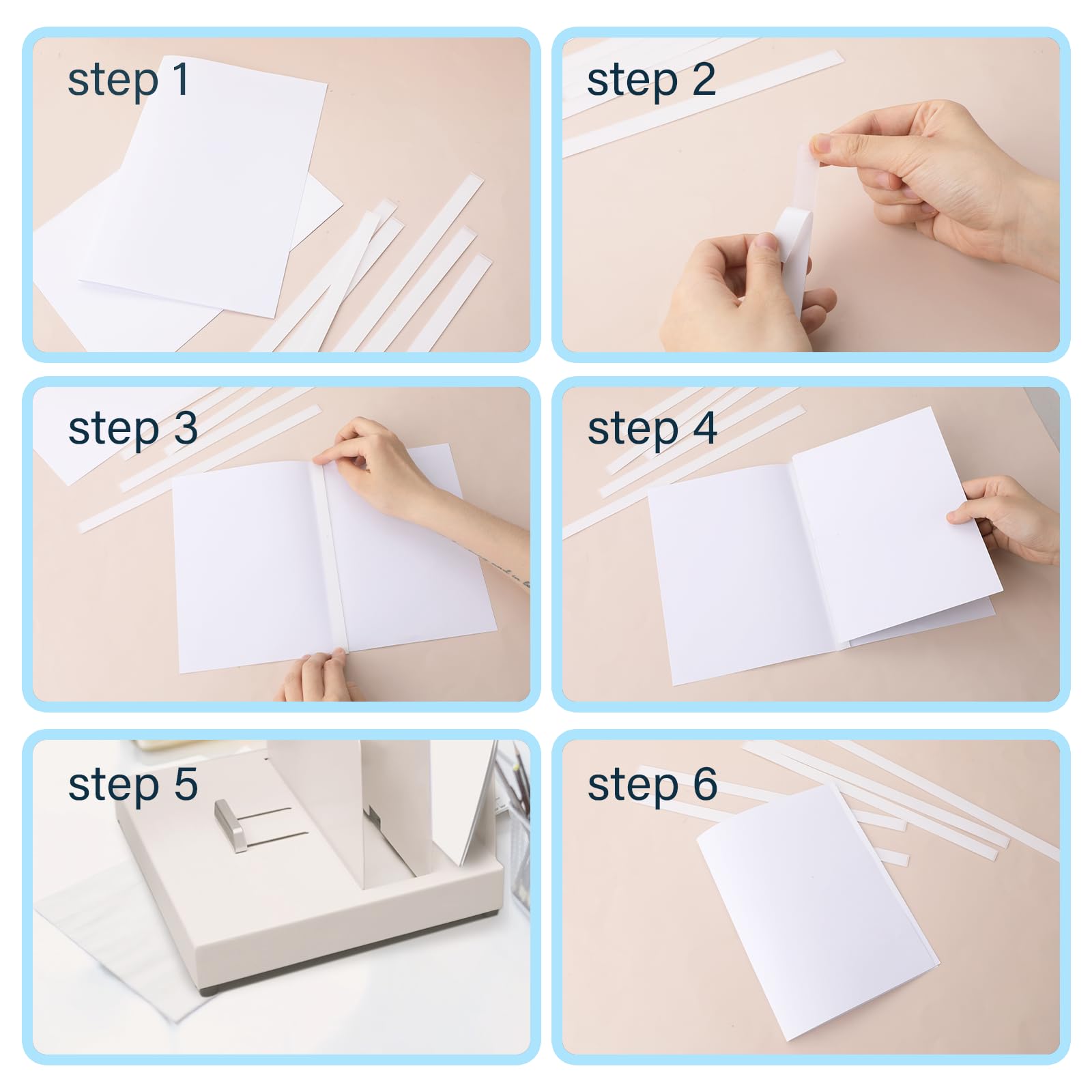 step 1

step 2

step 3

step 4

step 5

step 6