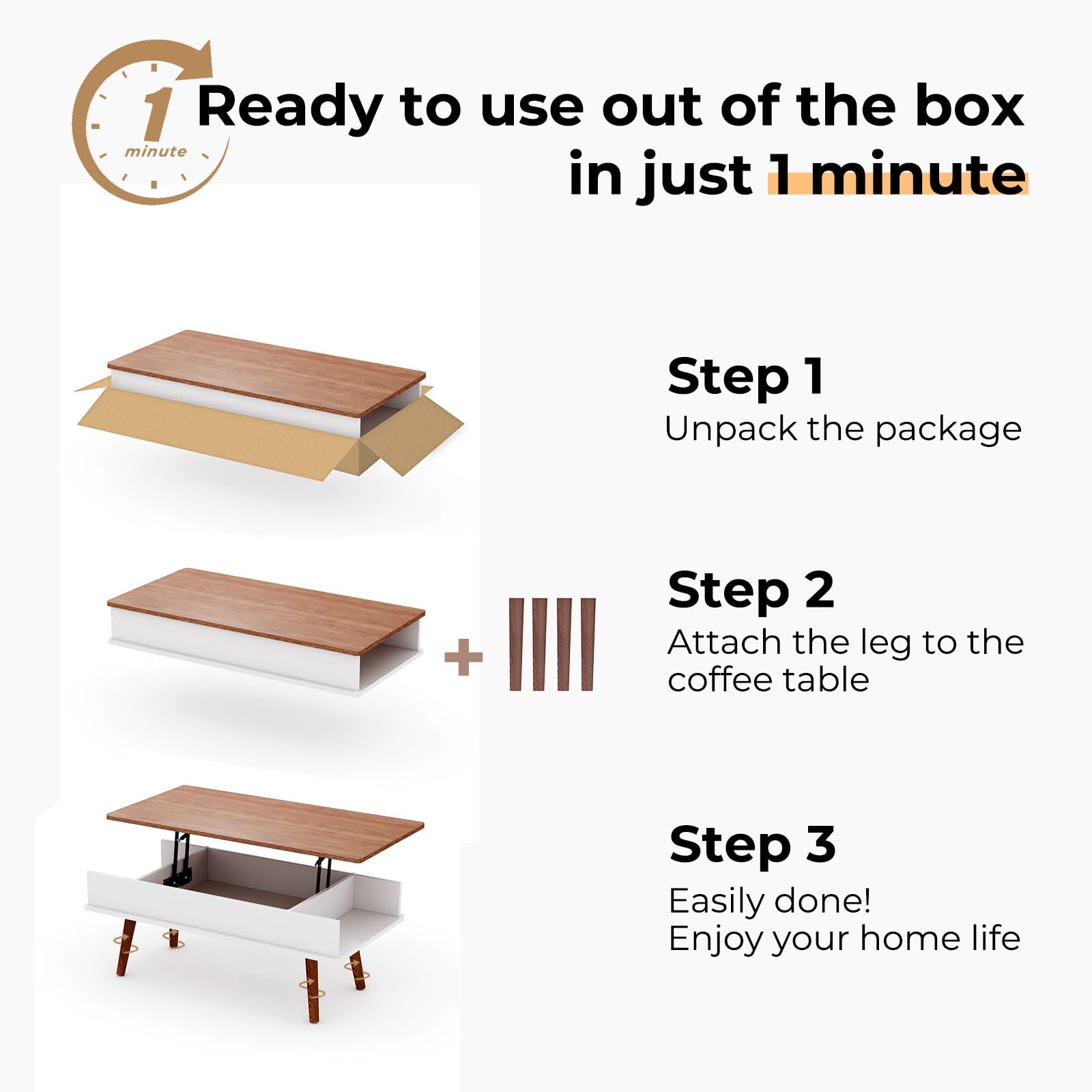 1
minute

Ready to use out of the box in just 1 minute

Step 1
Unpack the package

Step 2
Attach the leg to the coffee table

Step 3
Easily done!
Enjoy your home life