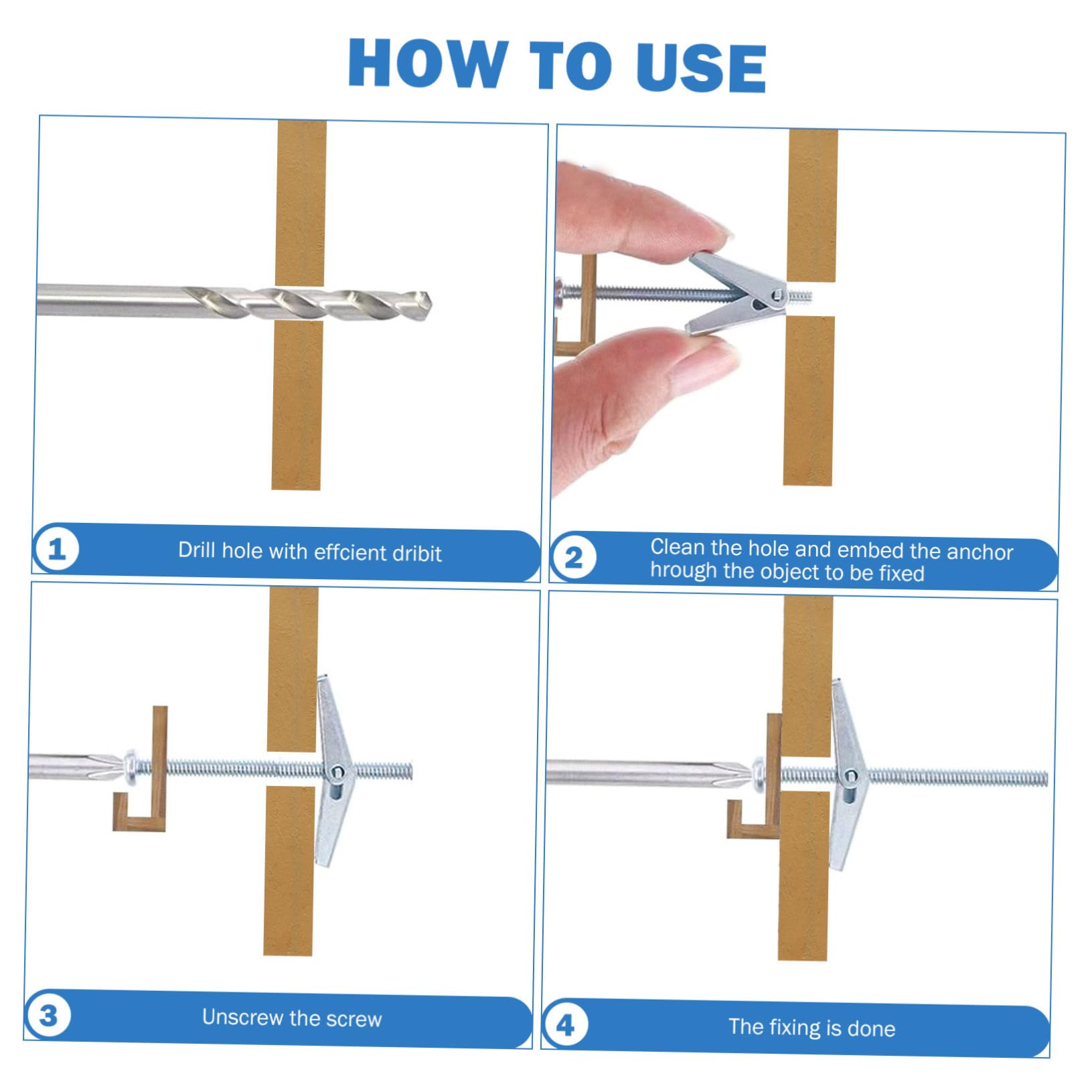 HOW TO USE

1 Drill hole with effcient dribit

2 Clean the hole and embed the anchor hrough the object to be fixed

3 Unscrew the screw

4 The fixing is done