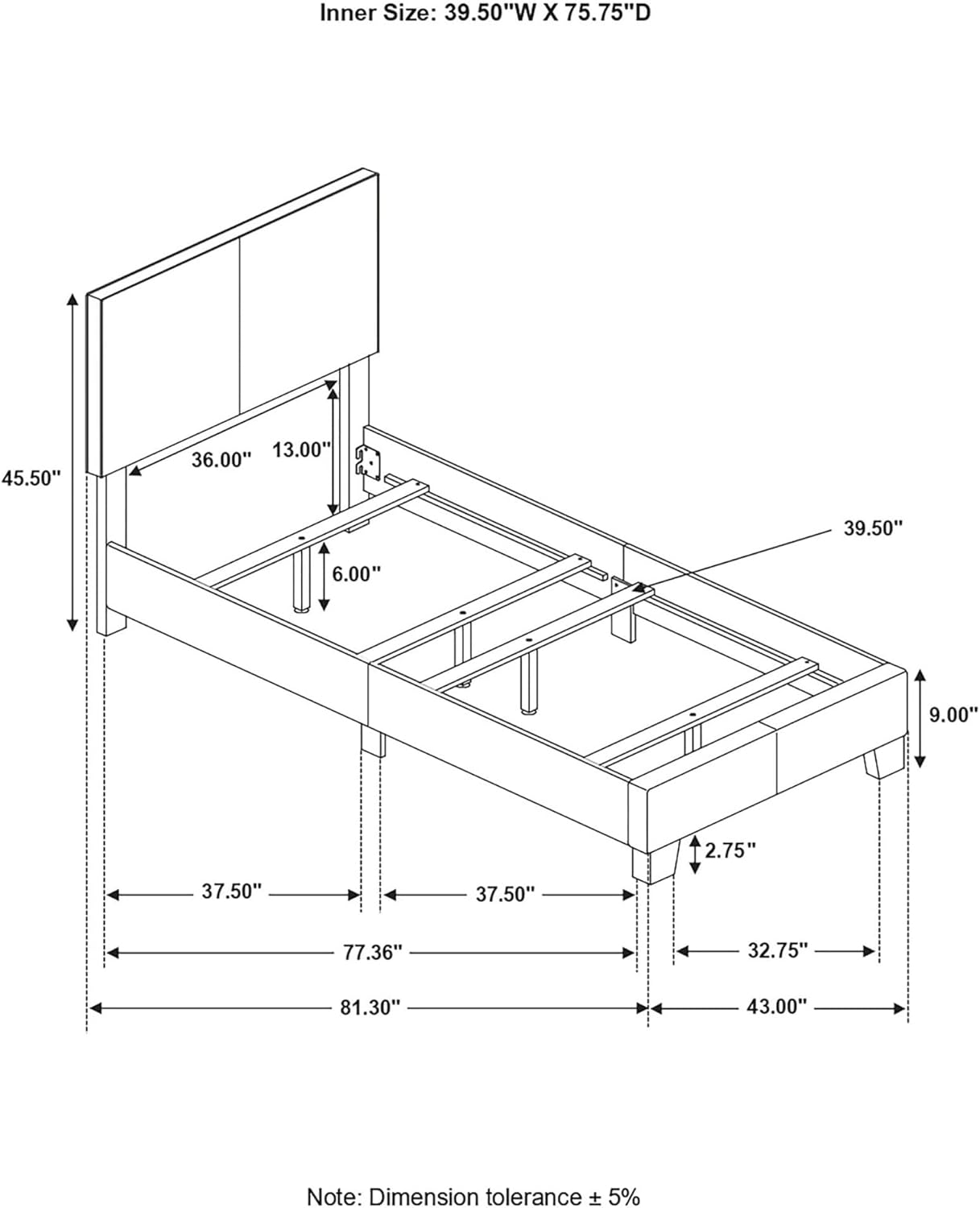 Inner Size: 39.50"W X 75.75"D

45.50"

36.00"

13.00"

6.00"

39.50"

9.00"

2.75"

37.50"

37.50"

77.36"

32.75"

81.30"

43.00"

Note: Dimension tolerance ± 5%