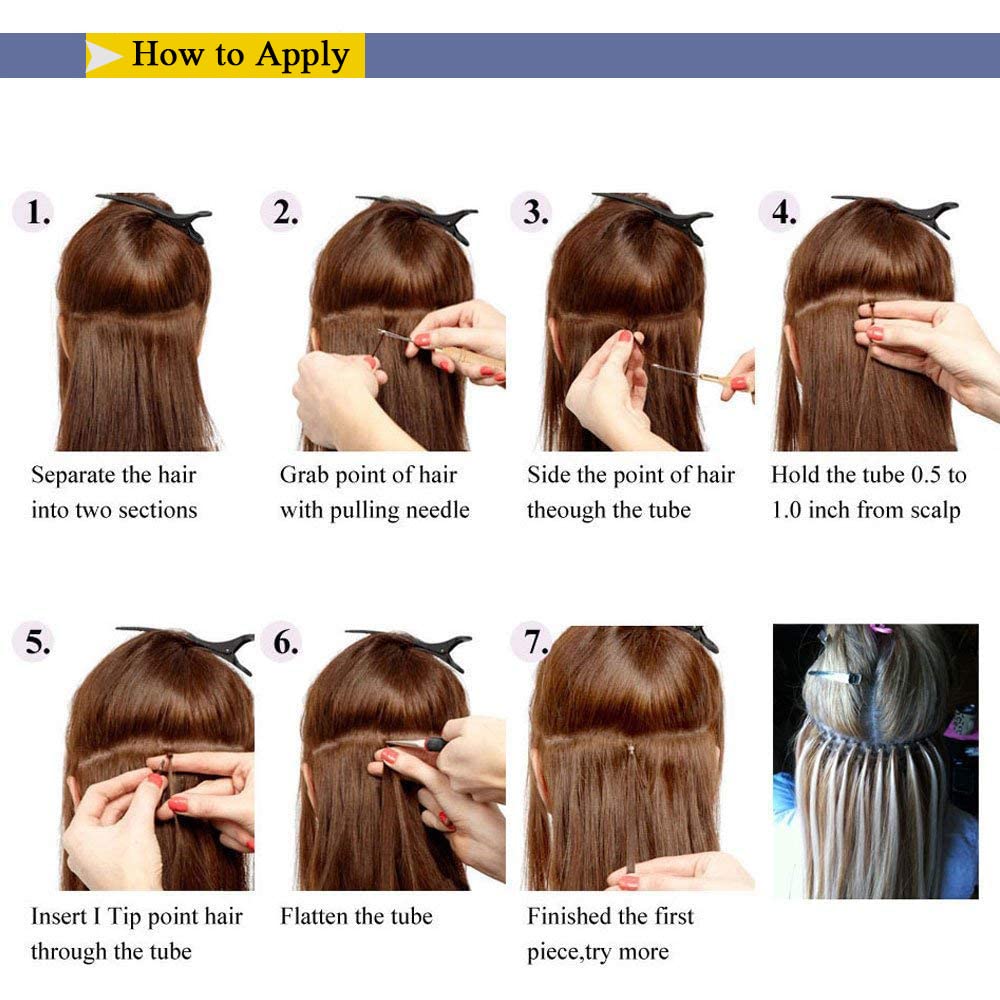 How to Apply

1.

Separate the hair into two sections

2.

Grab point of hair with pulling needle

3.

Side the point of hair theough the tube

4.

Hold the tube 0.5 to 1.0 inch from scalp

5.

Insert I Tip point hair through the tube

6.

Flatten the tube

7.

Finished the first piece,try more