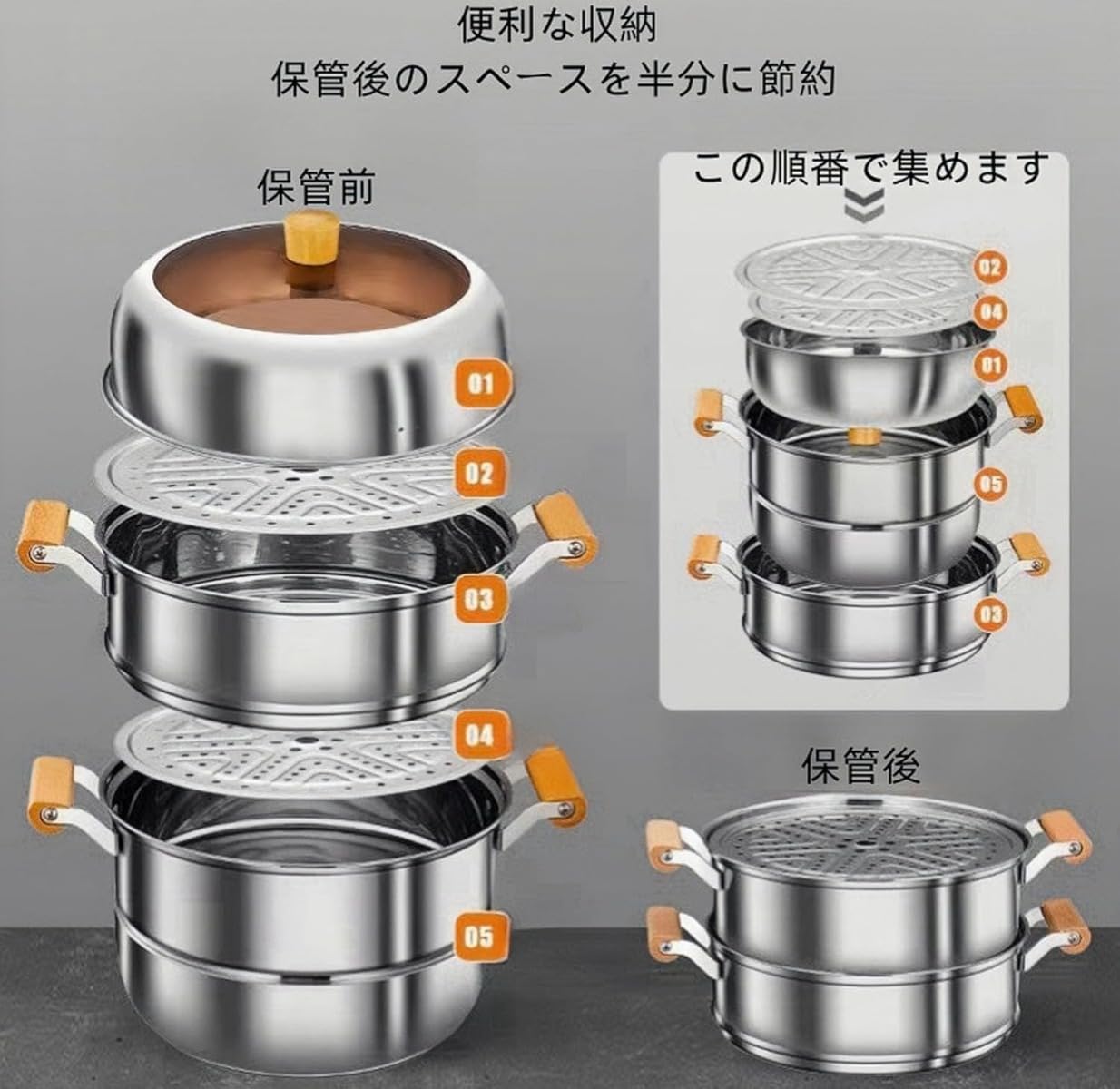 便利な収納
保管後のスペースを半分に節約

保管前

01

02

03

04

05

この順番で集めます

02

04

01

05

03

保管後