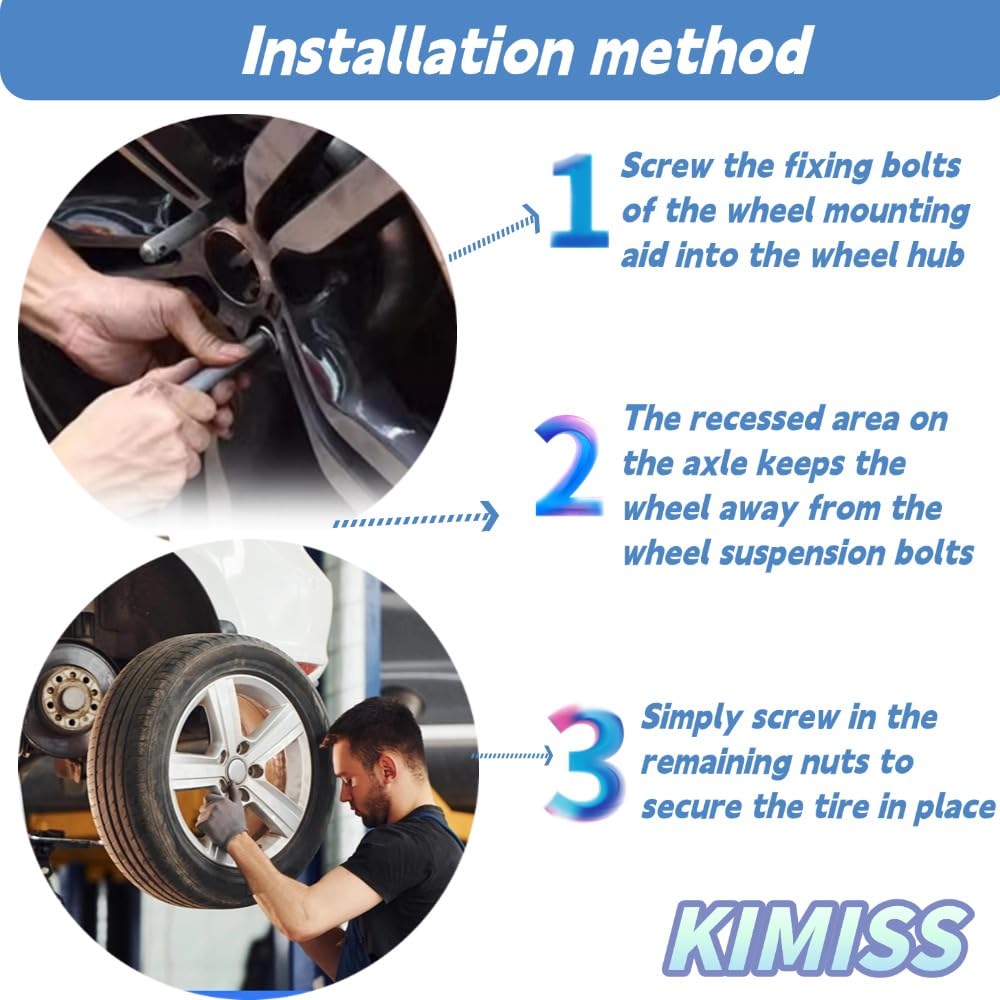 Installation method

1 Screw the fixing bolts of the wheel mounting aid into the wheel hub

2 The recessed area on the axle keeps the wheel away from the wheel suspension bolts

3 Simply screw in the remaining nuts to secure the tire in place

KIMISS