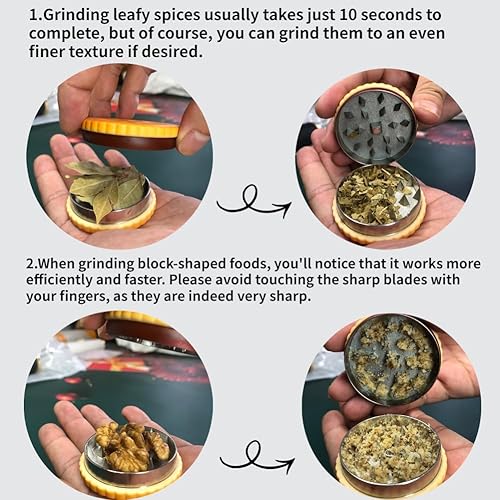 1.Grinding leafy spices usually takes just 10 seconds to complete, but of course, you can grind them to an even finer texture if desired.

2.When grinding block-shaped foods, you'll notice that it works more efficiently and faster. Please avoid touching the sharp blades with your fingers, as they are indeed very sharp.