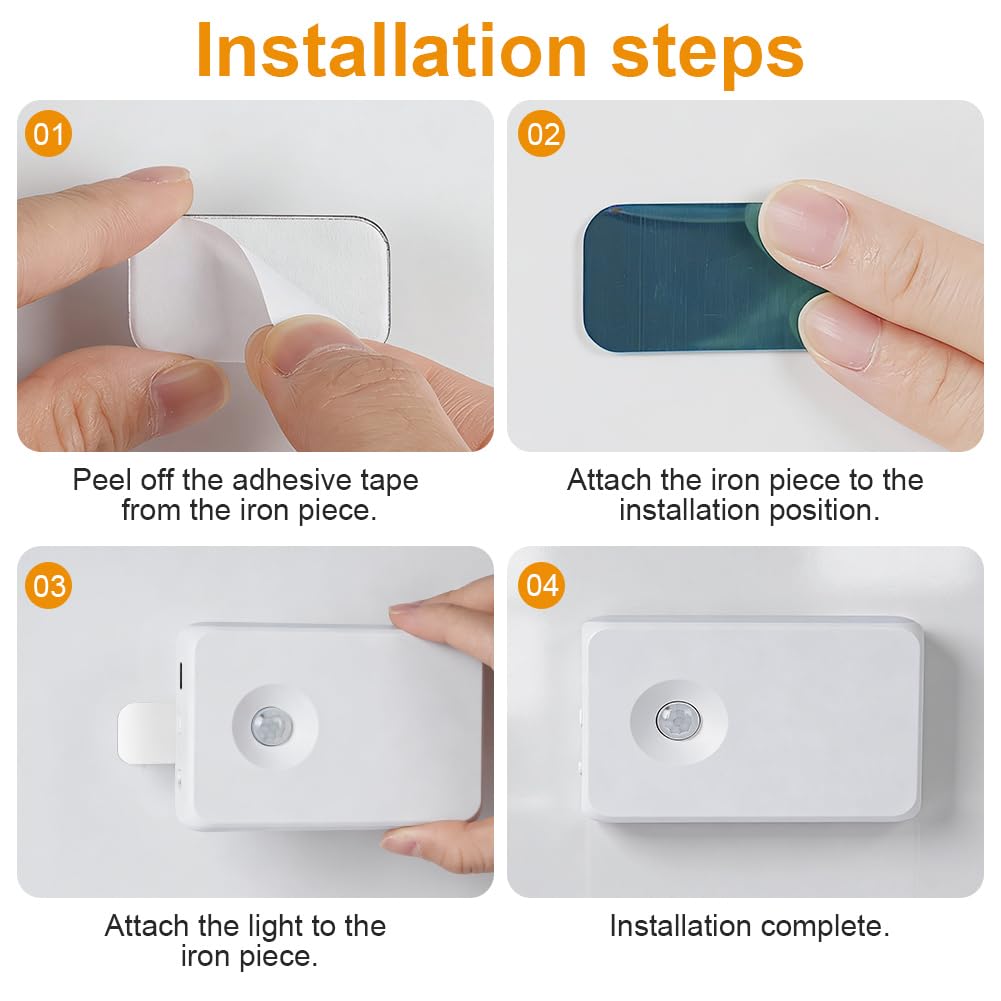 Installation steps

01

Peel off the adhesive tape from the iron piece.

02

Attach the iron piece to the installation position.

03

Attach the light to the iron piece.

04

Installation complete.