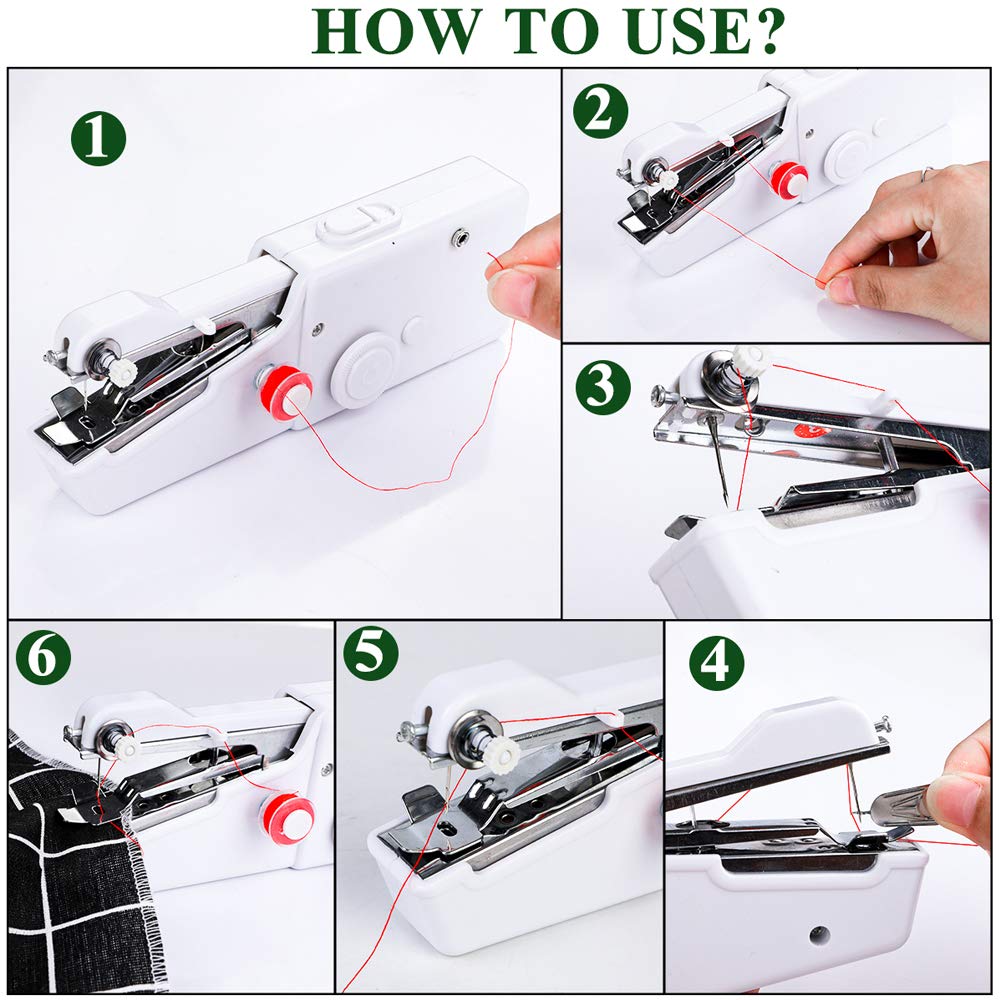 HOW TO USE?

1

2

3

6

5

4