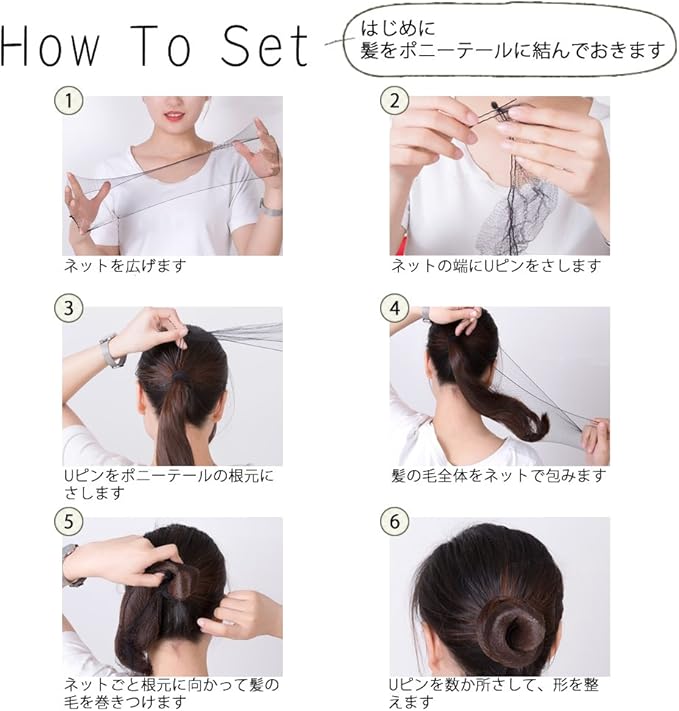 How To Set

はじめに
髪をポニーテールに結んでおきます

①
ネットを広げます

②
ネットの端にUピンをさします

③
Uピンをポニーテールの根元にさします

④
髪の毛全体をネットで包みます

⑤
ネットごと根元に向かって髪の毛を巻きつけます

⑥
Uピンを数か所さして、形を整えます