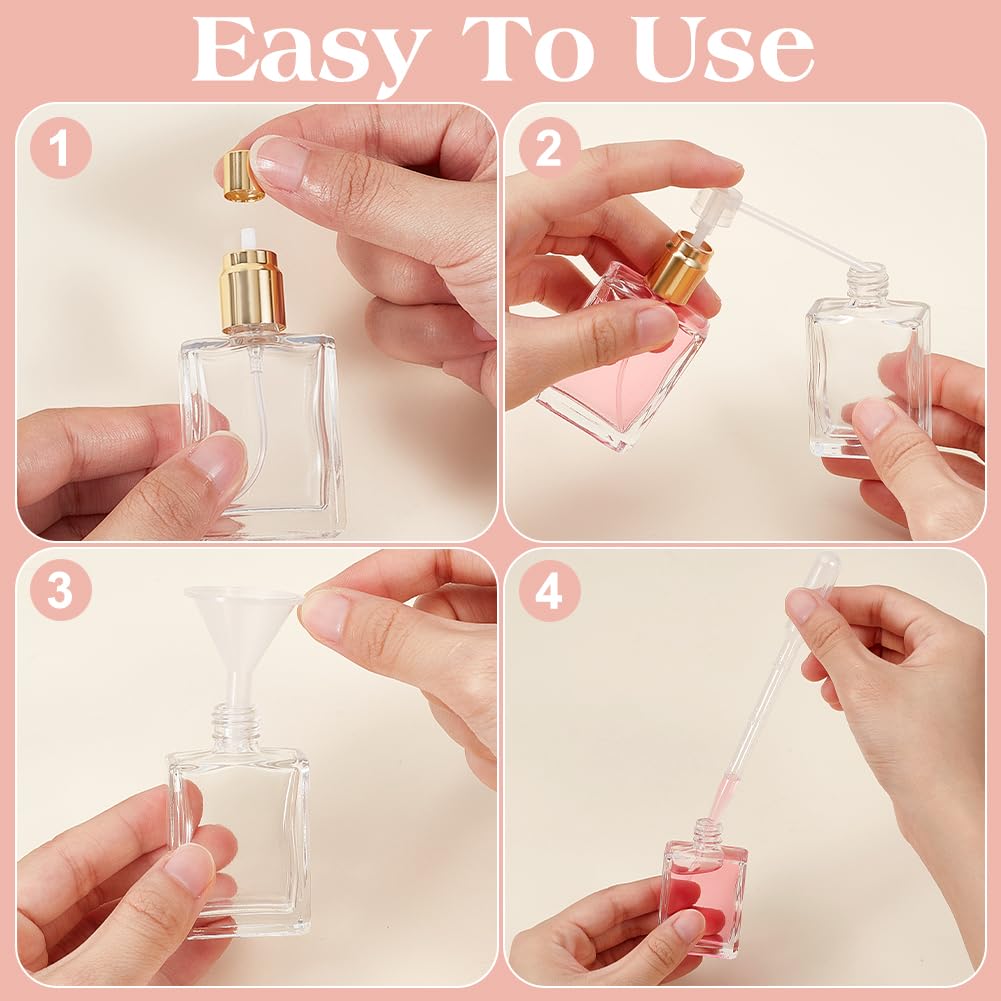 Easy To Use

1

2

3

4