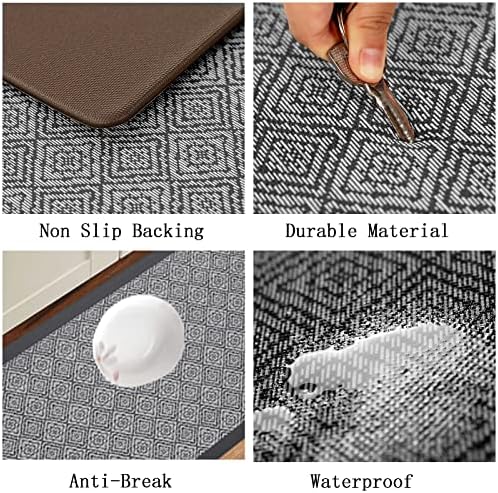 Non Slip Backing

Durable Material

Anti-Break

Waterproof