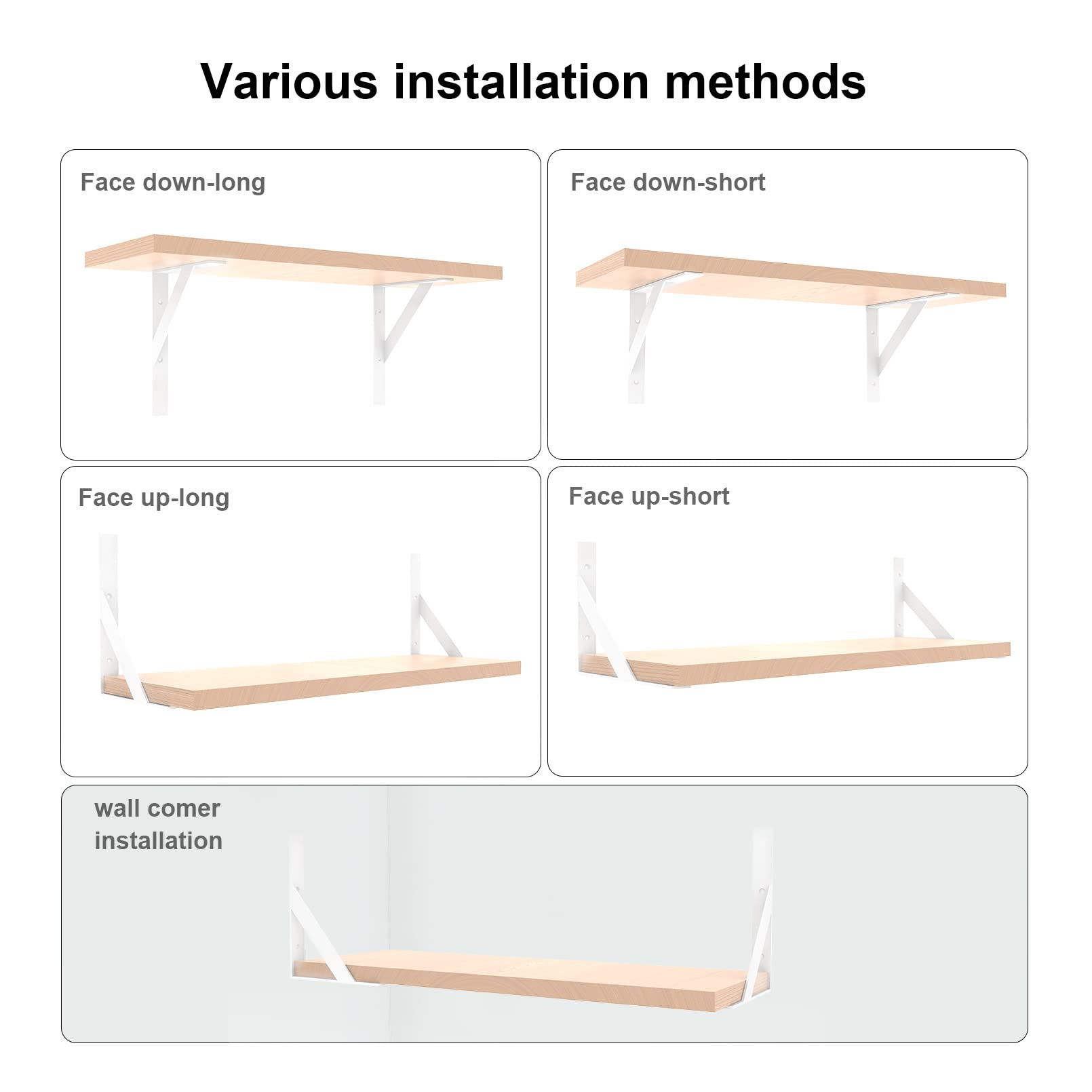 Various installation methods

Face down-long

Face down-short

Face up-long

Face up-short

wall comer installation