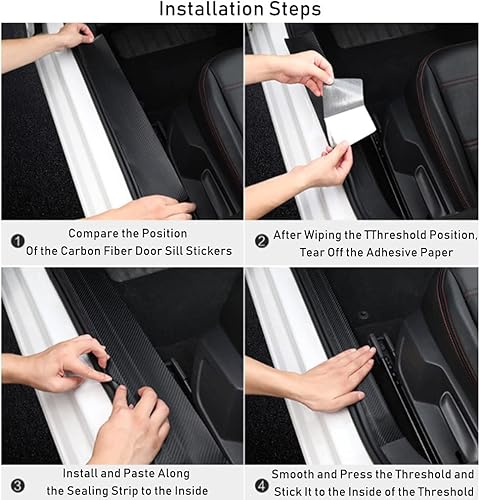 Installation Steps

❶ Compare the Position Of the Carbon Fiber Door Sill Stickers

❷ After Wiping the TThreshold Position, Tear Off the Adhesive Paper

❸ Install and Paste Along the Sealing Strip to the Inside

❹ Smooth and Press the Threshold and Stick It to the Inside of the Threshold