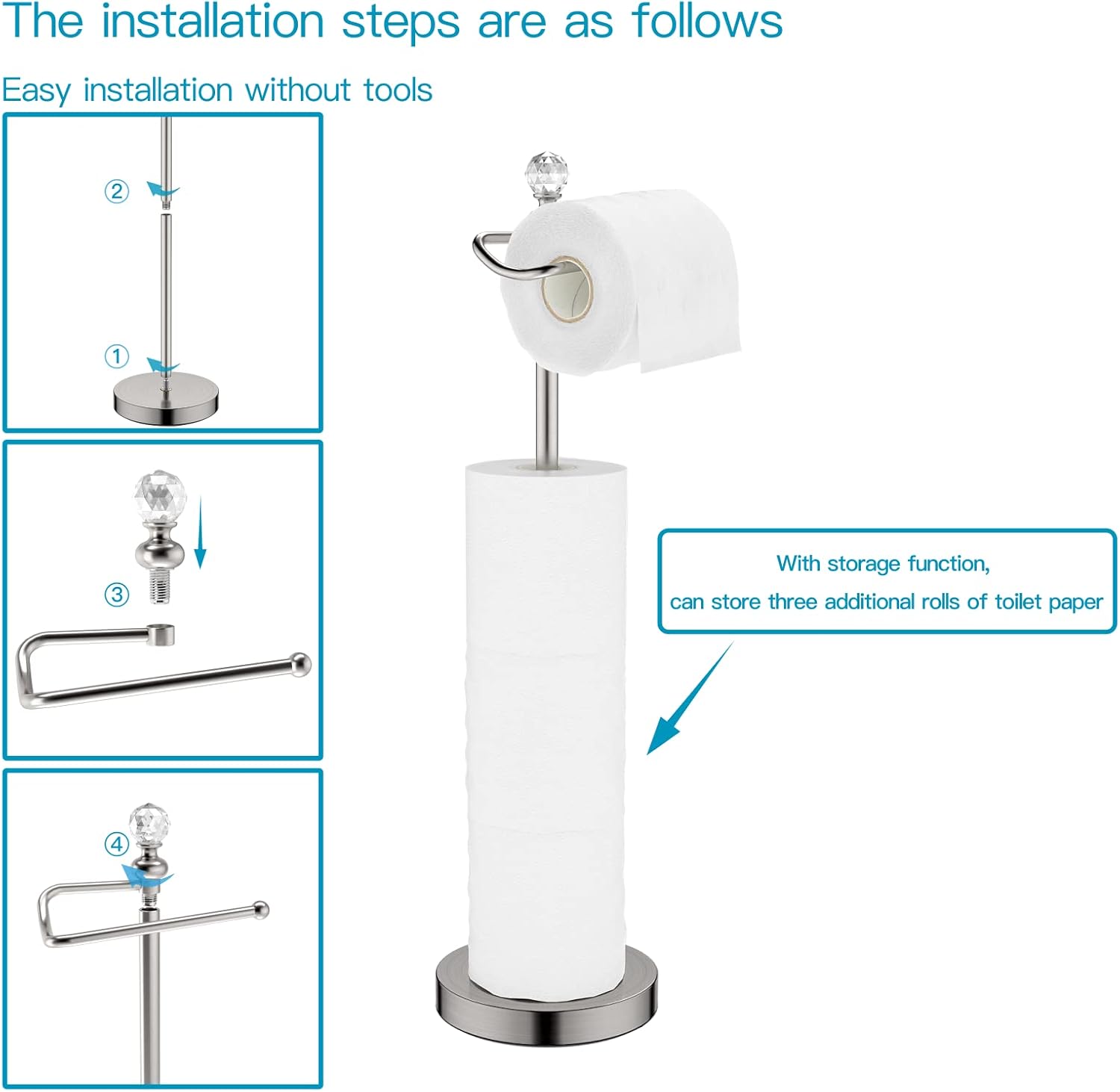 The installation steps are as follows

Easy installation without tools

②

①

③

④

With storage function,
can store three additional rolls of toilet paper