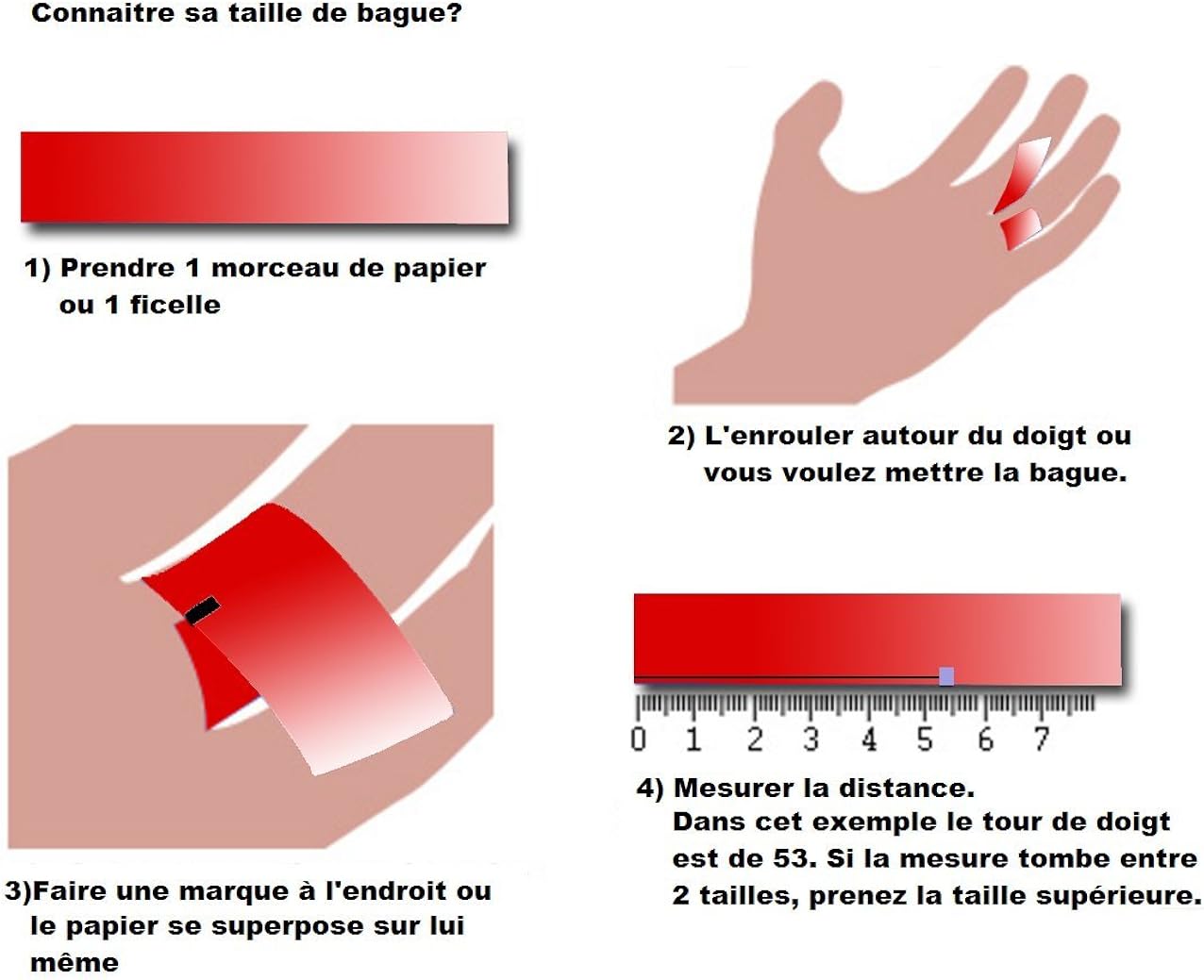 Connaitre sa taille de bague?

1) Prendre 1 morceau de papier ou 1 ficelle

2) L'enrouler autour du doigt ou vous voulez mettre la bague.

3)Faire une marque à l'endroit ou le papier se superpose sur lui même

0 1 2 3 4 5 6 7

4) Mesurer la distance.
Dans cet exemple le tour de doigt est de 53. Si la mesure tombe entre 2 tailles, prenez la taille supérieure.