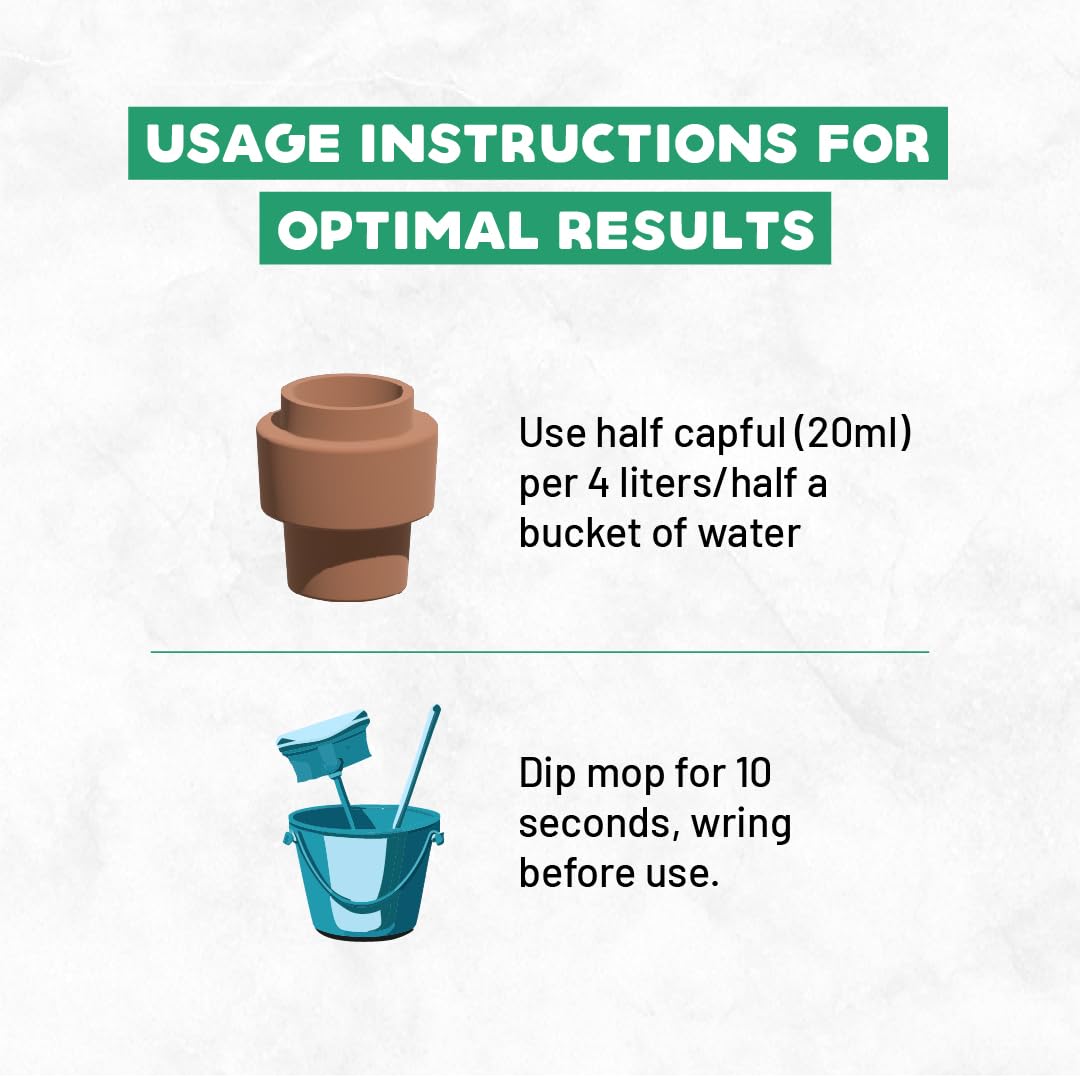 USAGE INSTRUCTIONS FOR OPTIMAL RESULTS

Use half capful (20ml) per 4 liters/half a bucket of water

Dip mop for 10 seconds, wring before use.