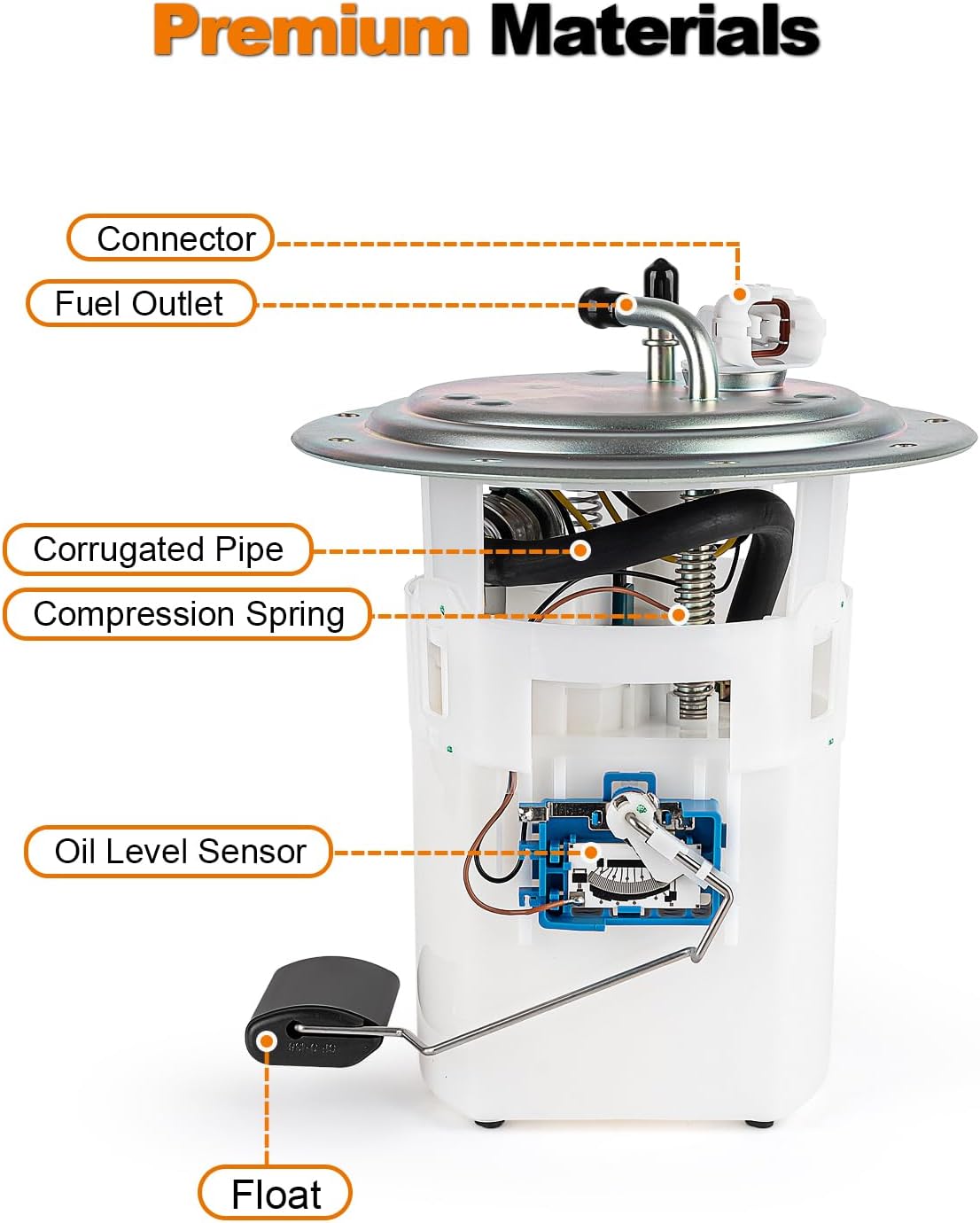 Premium Materials

Connector

Fuel Outlet

Corrugated Pipe

Compression Spring

Oil Level Sensor

Float